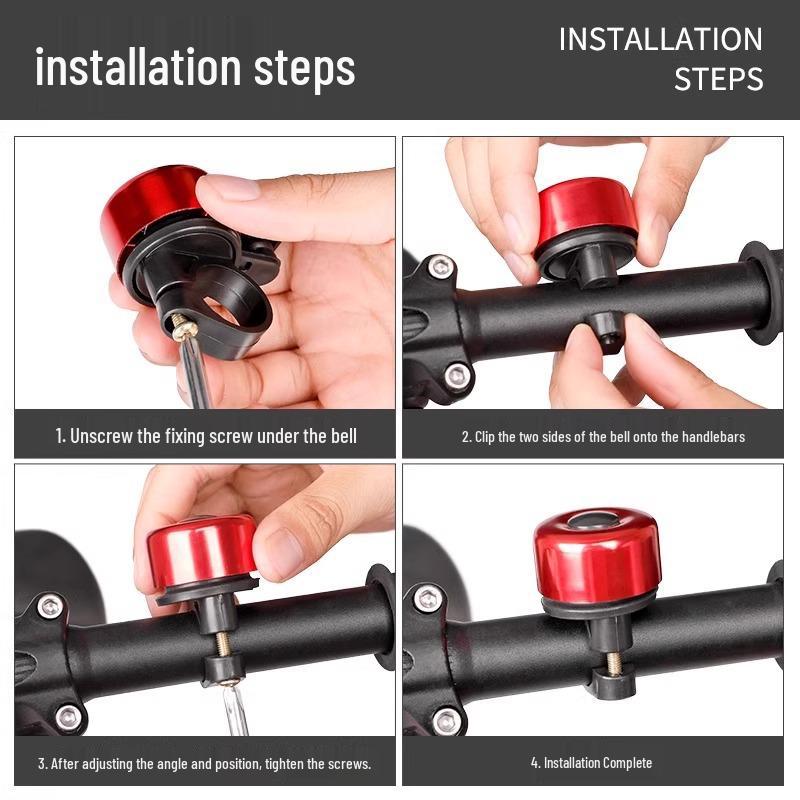 installation steps

INSTALLATION STEPS

1. Unscrew the fixing screw under the bell

2. Clip the two sides of the bell onto the handlebars

3. After adjusting the angle and position, tighten the screws.

4. Installation Complete