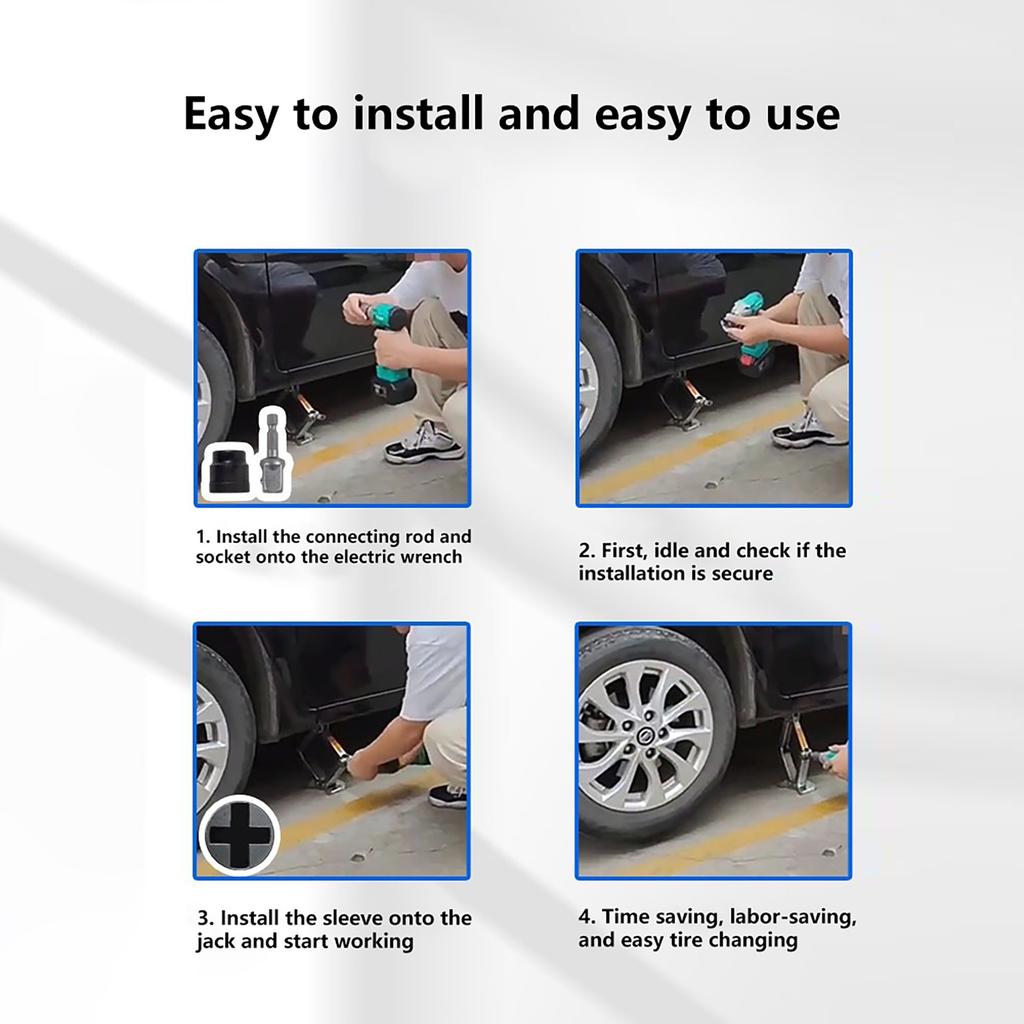 Easy to install and easy to use

1. Install the connecting rod and socket onto the electric wrench

2. First, idle and check if the installation is secure

3. Install the sleeve onto the jack and start working

4. Time saving, labor-saving, and easy tire changing