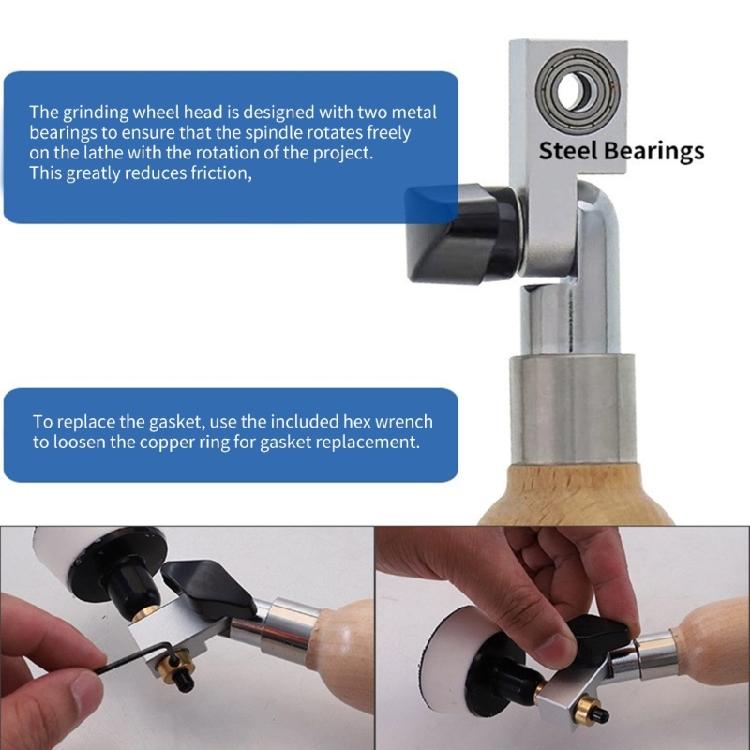 The grinding wheel head is designed with two metal bearings to ensure that the spindle rotates freely on the lathe with the rotation of the project. This greatly reduces friction,

Steel Bearings

To replace the gasket, use the included hex wrench to loosen the copper ring for gasket replacement.