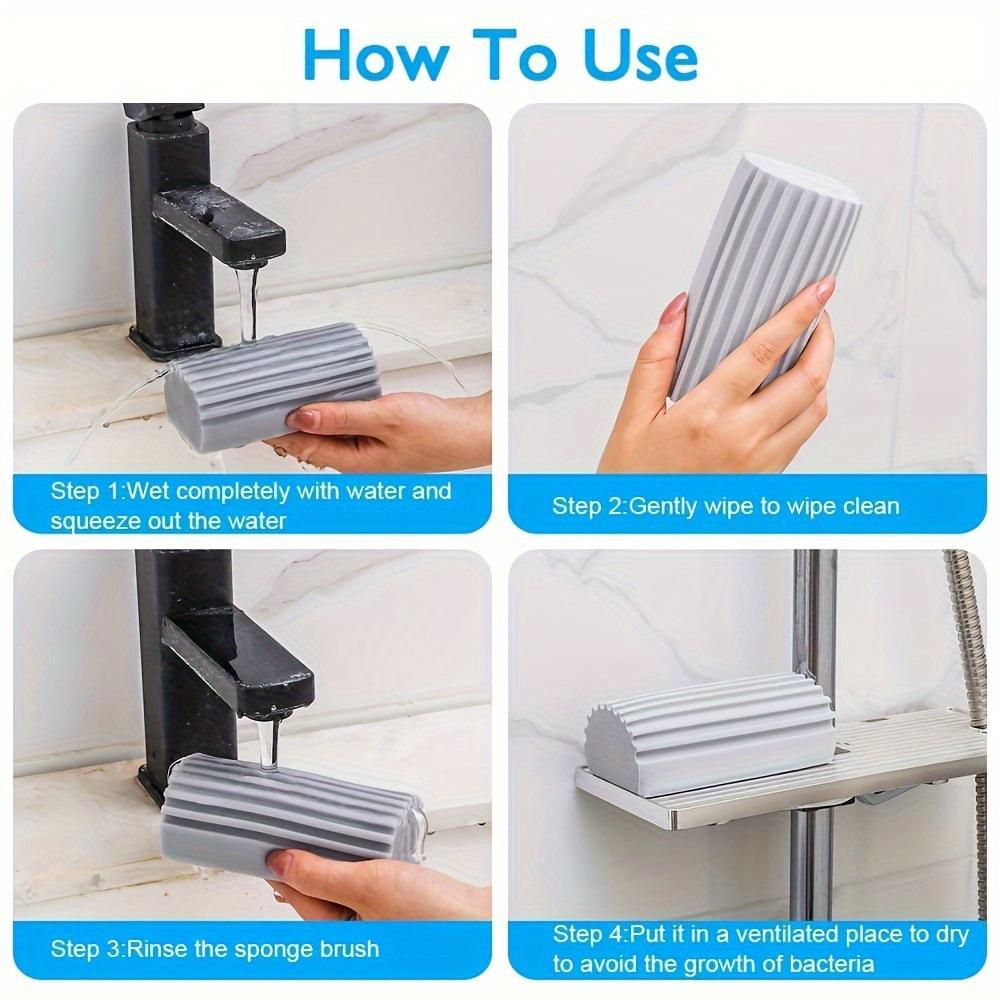 How To Use

Step 1:Wet completely with water and squeeze out the water

Step 2:Gently wipe to wipe clean

Step 3:Rinse the sponge brush

Step 4:Put it in a ventilated place to dry to avoid the growth of bacteria