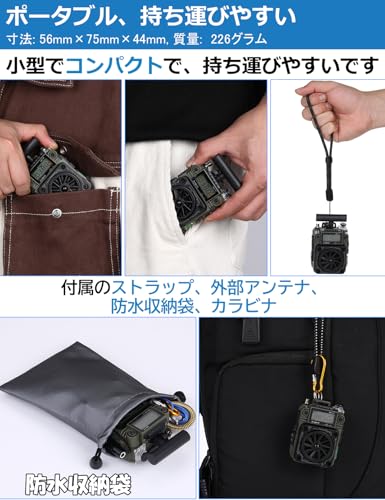 ポータブル、持ち運びやすい
寸法: 56mm × 75mm × 44mm, 質量: 226グラム

小型でコンパクトで、持ち運びやすいです

付属のストラップ、外部アンテナ、防水収納袋、カラビナ

防水収納袋