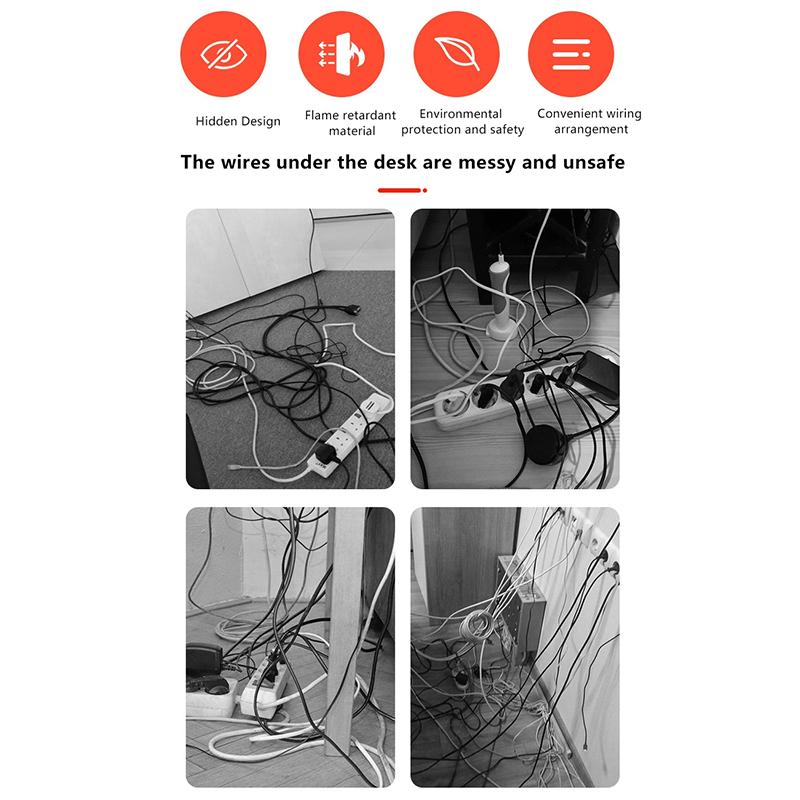 Hidden Design

Flame retardant material

Environmental protection and safety

Convenient wiring arrangement

The wires under the desk are messy and unsafe