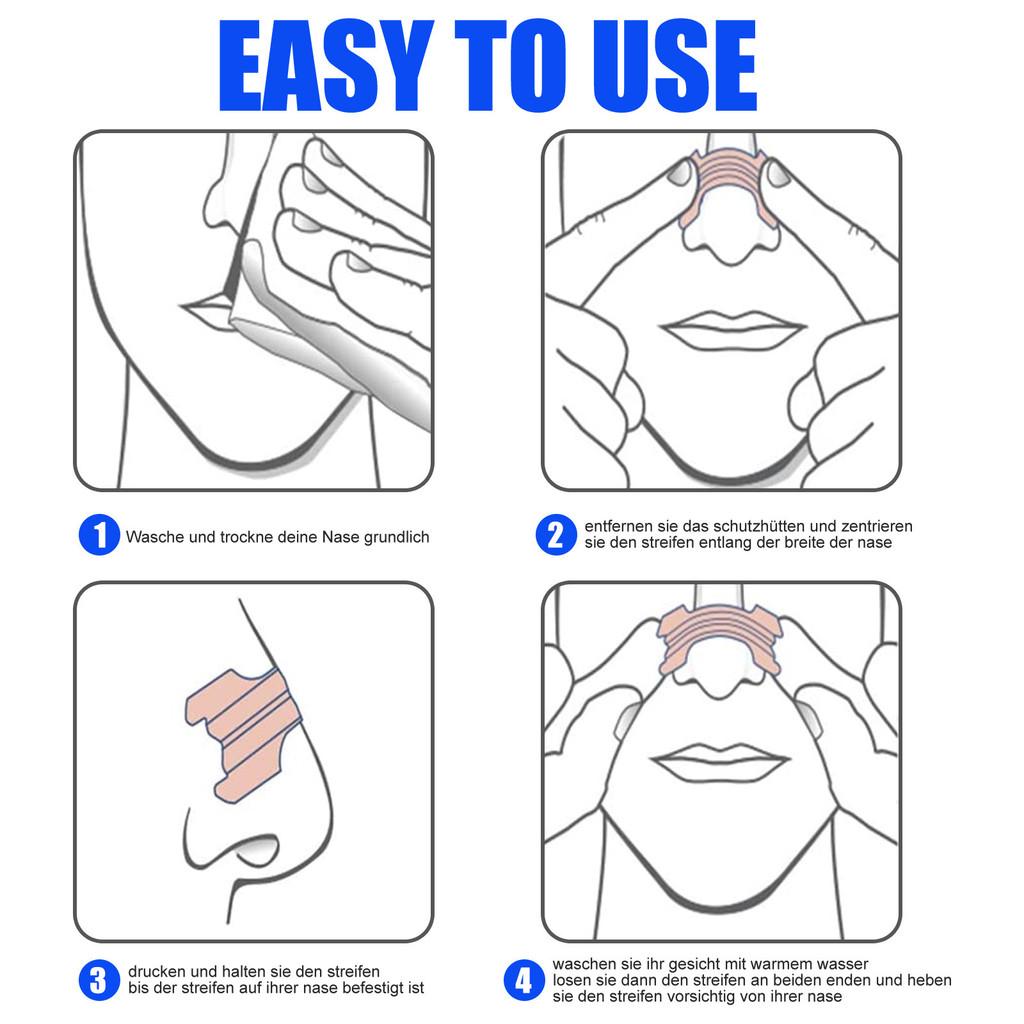 EASY TO USE

1 Wasche und trockne deine Nase grundlich

2 entfernen sie das schutzhütten und zentrieren sie den streifen entlang der breite der nase

3 drucken und halten sie den streifen bis der streifen auf ihrer nase befestigt ist

4 waschen sie ihr gesicht mit warmem wasser losen sie dann den streifen an beiden enden und heben sie den streifen vorsichtig von ihrer nase