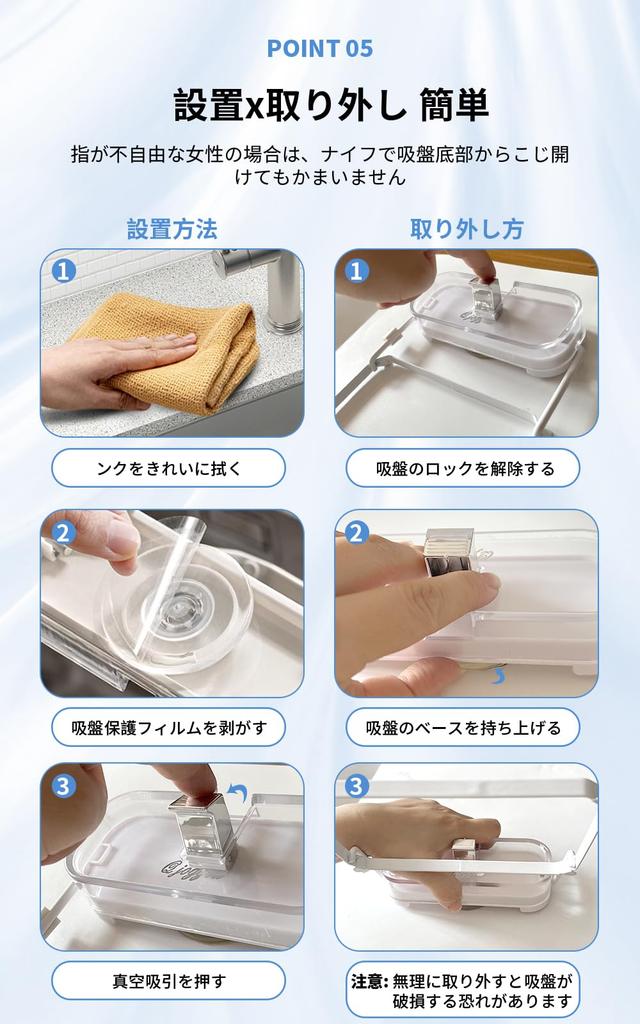 POINT 05

設置x取り外し 簡単

指が不自由な女性の場合は、ナイフで吸盤底部からこじ開けてもかまいません

設置方法

1

ンクをきれいに拭く

2

吸盤保護フィルムを剥がす

3

真空吸引を押す

取り外し方

1

吸盤のロックを解除する

2

吸盤のベースを持ち上げる

3

注意: 無理に取り外すと吸盤が破損する恐れがあります