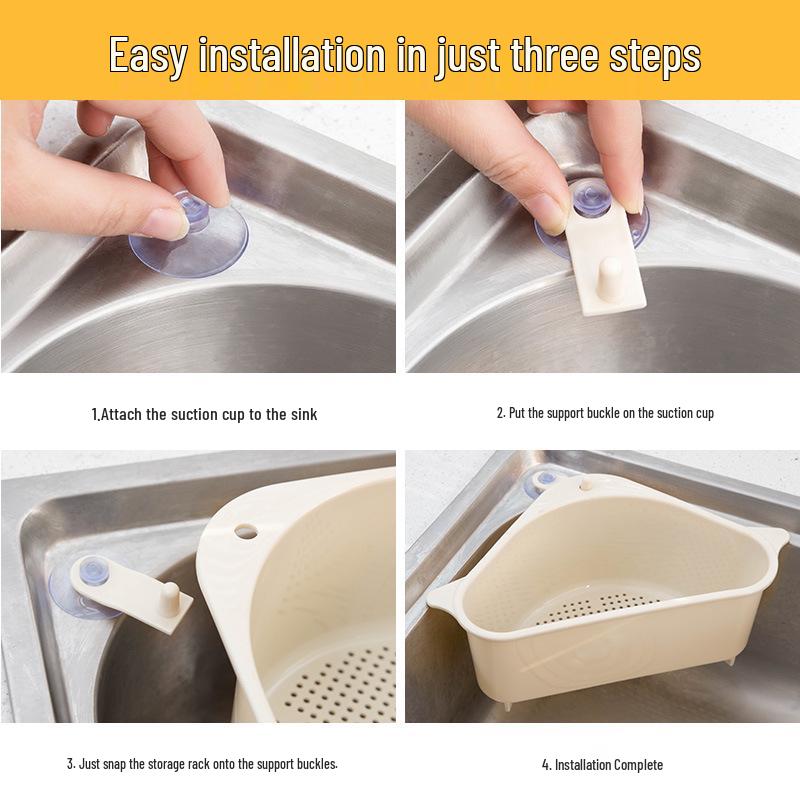 Easy installation in just three steps

1.Attach the suction cup to the sink

2. Put the support buckle on the suction cup

3. Just snap the storage rack onto the support buckles.

4. Installation Complete