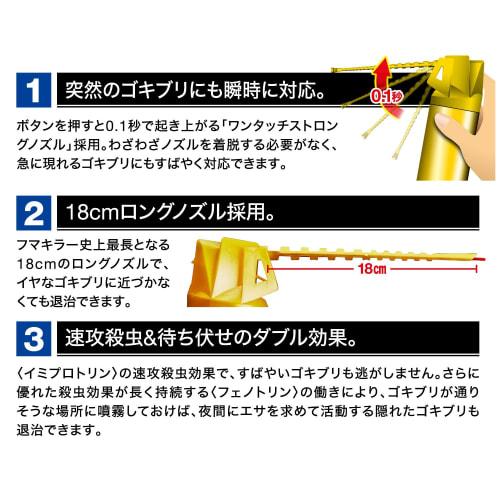 1 突然のゴキブリにも瞬時に対応。

0.1秒

ボタンを押すと0.1秒で起き上がる「ワンタッチストロングノズル」採用。わざわざノズルを着脱する必要がなく、急に現れるゴキブリにもすばやく対応できます。

2 18cmロングノズル採用。

フマキラー史上最長となる18cmのロングノズルで、イヤなゴキブリに近づかなくても退治できます。

18cm

3 速攻殺虫&待ち伏せのダブル効果。

〈イミプロトリン〉の速攻殺虫効果で、すばやいゴキブリも逃がしません。さらに優れた殺虫効果が長く持続する〈フェノトリン〉の働きにより、ゴキブリが通りそうな場所に噴霧しておけば、夜間にエサを求めて活動する隠れたゴキブリも退治できます。