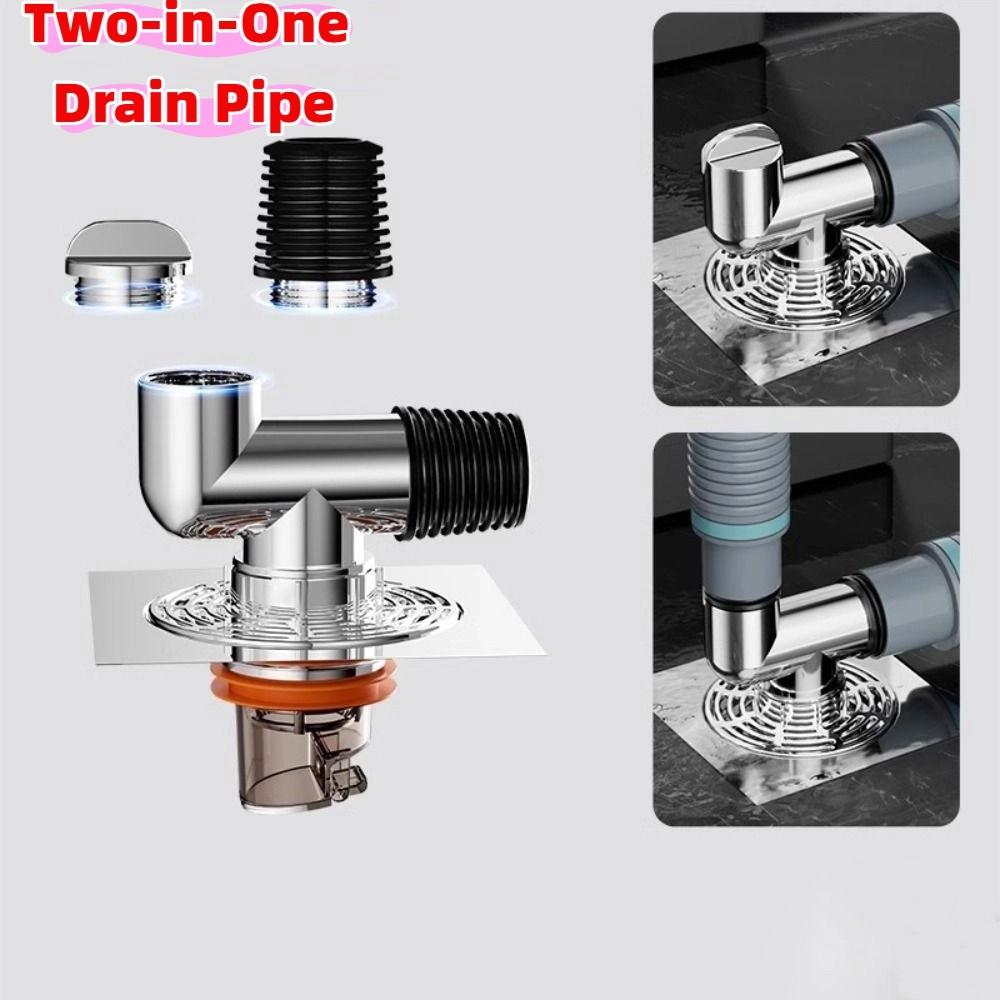 Two-in-One
Drain Pipe