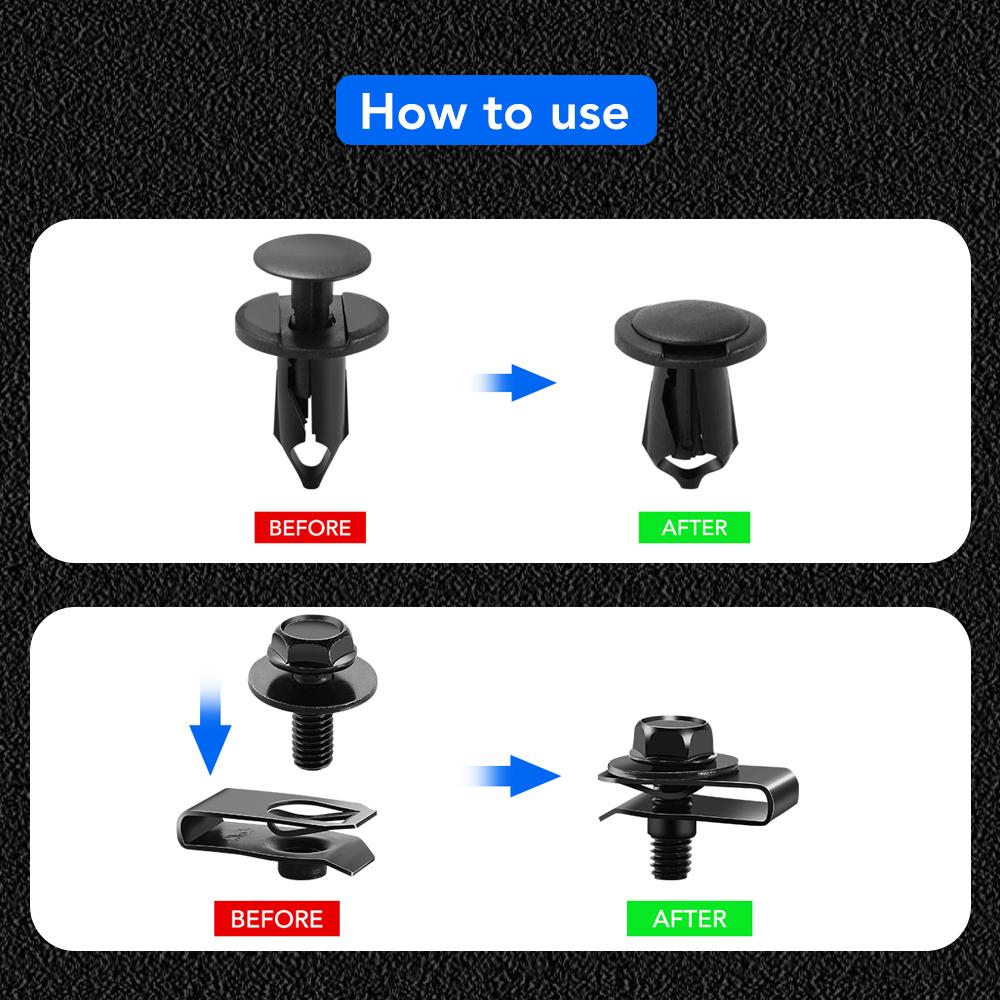 How to use

BEFORE

AFTER

BEFORE

AFTER