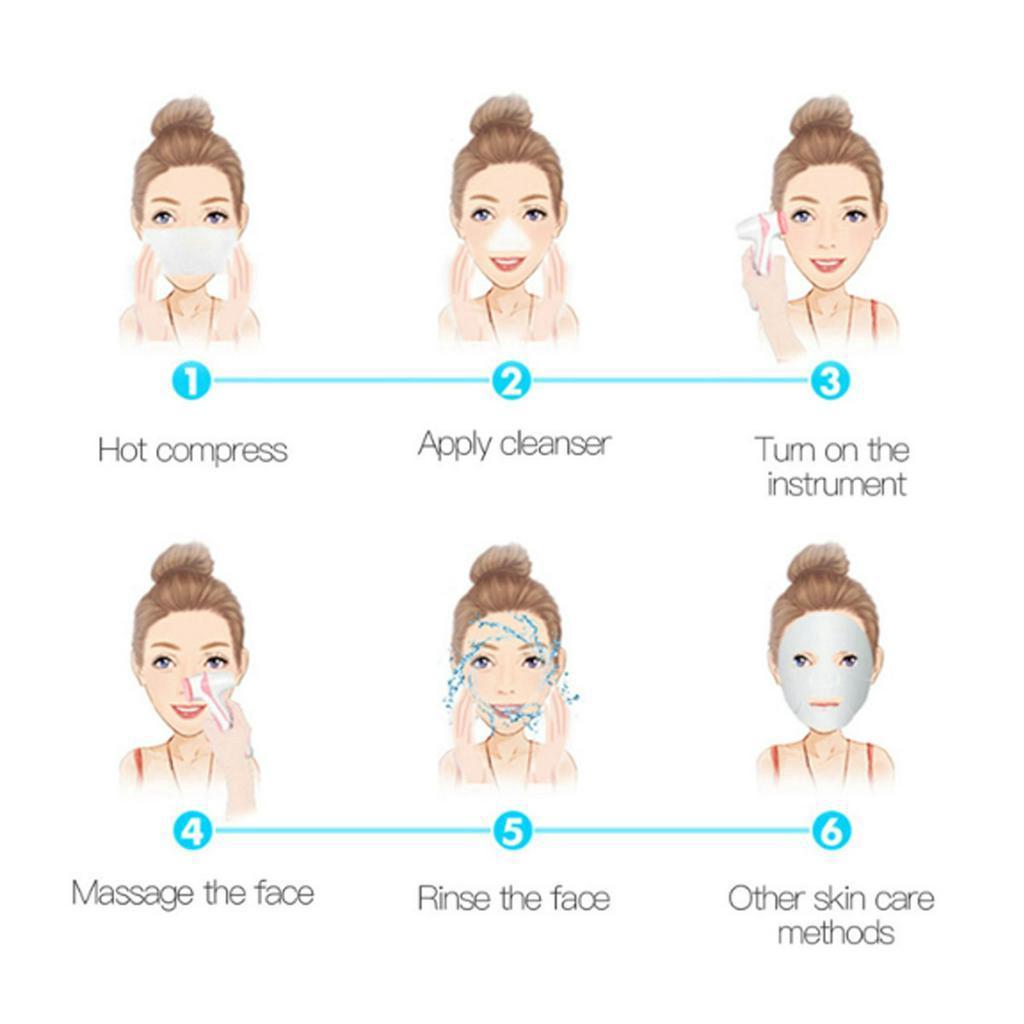 1
Hot compress

2
Apply cleanser

3
Turn on the instrument

4
Massage the face

5
Rinse the face

6
Other skin care methods