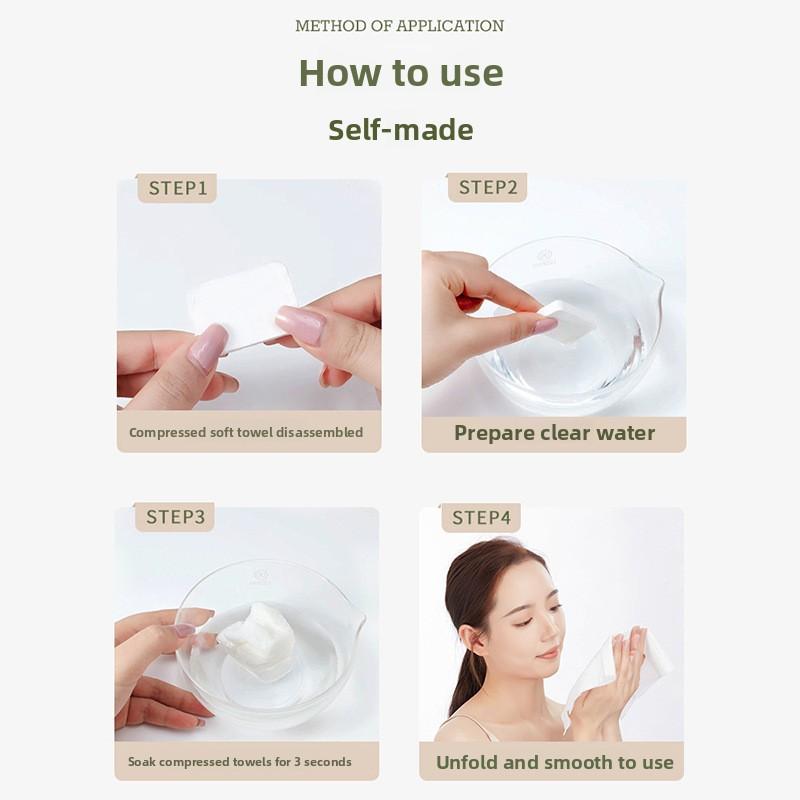 METHOD OF APPLICATION

How to use

Self-made

STEP1

Compressed soft towel disassembled

STEP2

Prepare clear water

STEP3

Soak compressed towels for 3 seconds

STEP4

Unfold and smooth to use