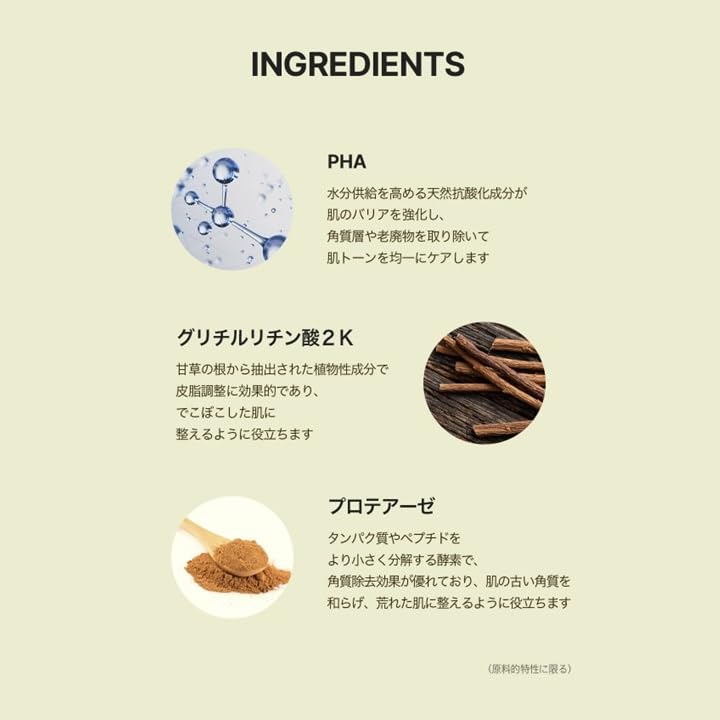 INGREDIENTS

PHA

水分供給を高める天然抗酸化成分が
肌のバリアを強化し、
角質層や老廃物を取り除いて
肌トーンを均一にケアします

グリチルリチン酸２Ｋ

甘草の根から抽出された植物性成分で
皮脂調整に効果的であり、
でこぼこした肌に
整えるように役立ちます

プロテアーゼ

タンパク質やペプチドを
より小さく分解する酵素で、
角質除去効果が優れており、肌の古い角質を
和らげ、荒れた肌に整えるように役立ちます

（原料的特性に限る）