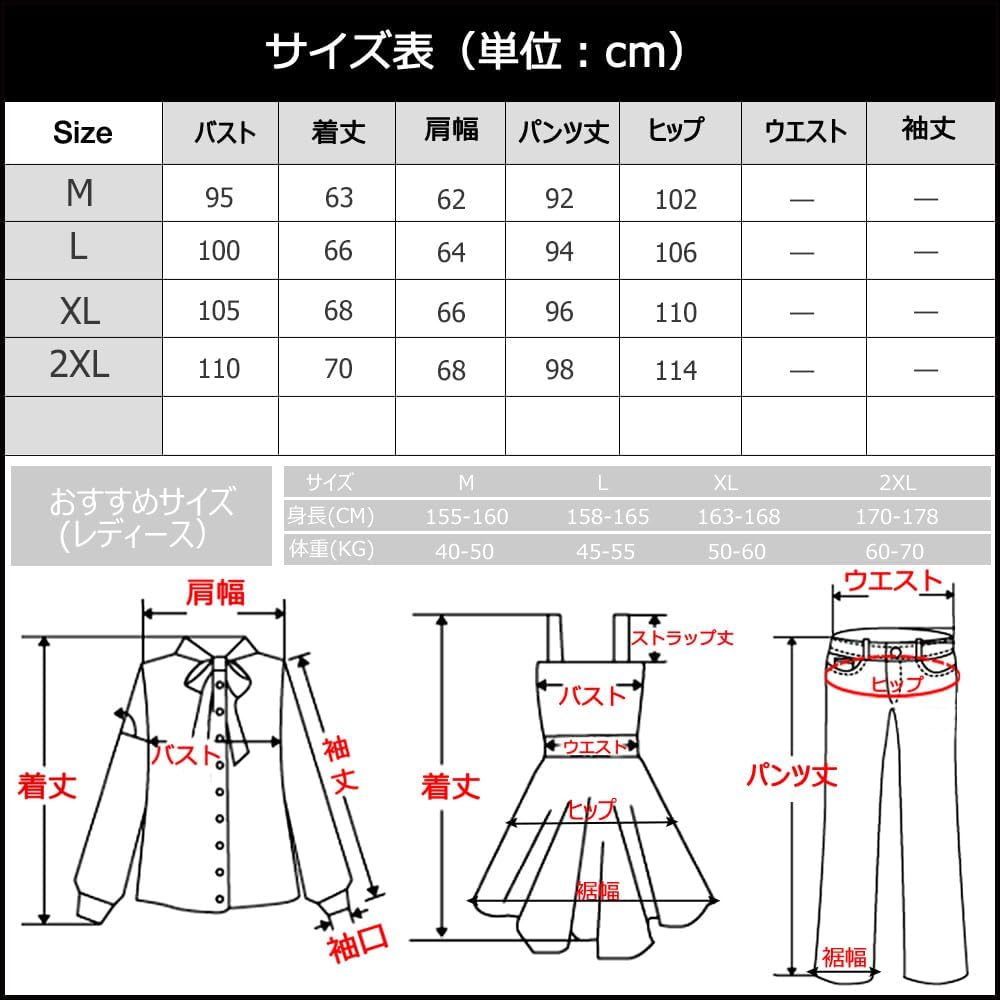 サイズ表（単位：cm）

| Size | バスト | 着丈 | 肩幅 | パンツ丈 | ヒップ | ウエスト | 袖丈 |
|---|---|---|---|---|---|---|---|
| M | 95 | 63 | 62 | 92 | 102 | — | — |
| L | 100 | 66 | 64 | 94 | 106 | — | — |
| XL | 105 | 68 | 66 | 96 | 110 | — | — |
| 2XL | 110 | 70 | 68 | 98 | 114 | — | — |
| | | | | | | | |

おすすめサイズ（レディース）

| サイズ | M | L | XL | 2XL |
|---|---|---|---|---|
| 身長(CM) | 155-160 | 158-165 | 163-168 | 170-178 |
| 体重(KG) | 40-50 | 45-55 | 50-60 | 60-70 |

肩幅
着丈
バスト
袖丈
袖口

ストラップ丈
バスト
ウエスト
着丈
ヒップ
裾幅

ウエスト
ヒップ
パンツ丈
裾幅