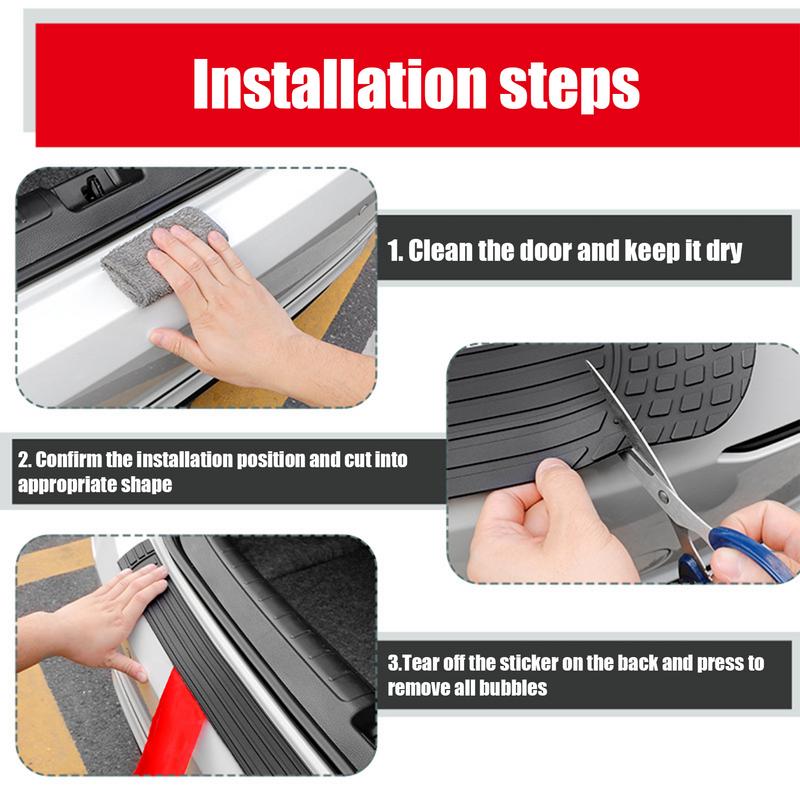 Installation steps

1. Clean the door and keep it dry

2. Confirm the installation position and cut into appropriate shape

3.Tear off the sticker on the back and press to remove all bubbles