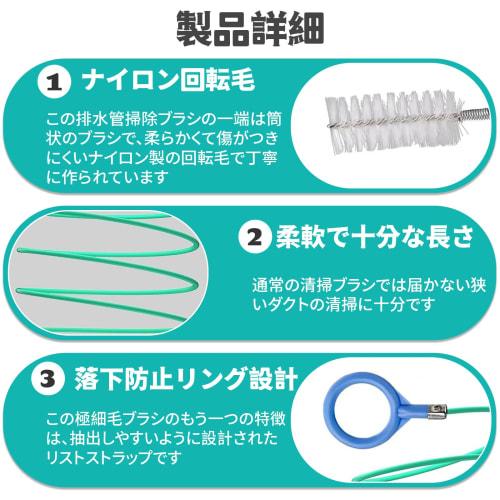 製品詳細

1 ナイロン回転毛

この排水管掃除ブラシの一端は筒状のブラシで、柔らかくて傷がつきにくいナイロン製の回転毛で丁寧に作られています

2 柔軟で十分な長さ

通常の清掃ブラシでは届かない狭いダクトの清掃に十分です

3 落下防止リング設計

この極細毛ブラシのもう一つの特徴は、抽出しやすいように設計されたリストストラップです