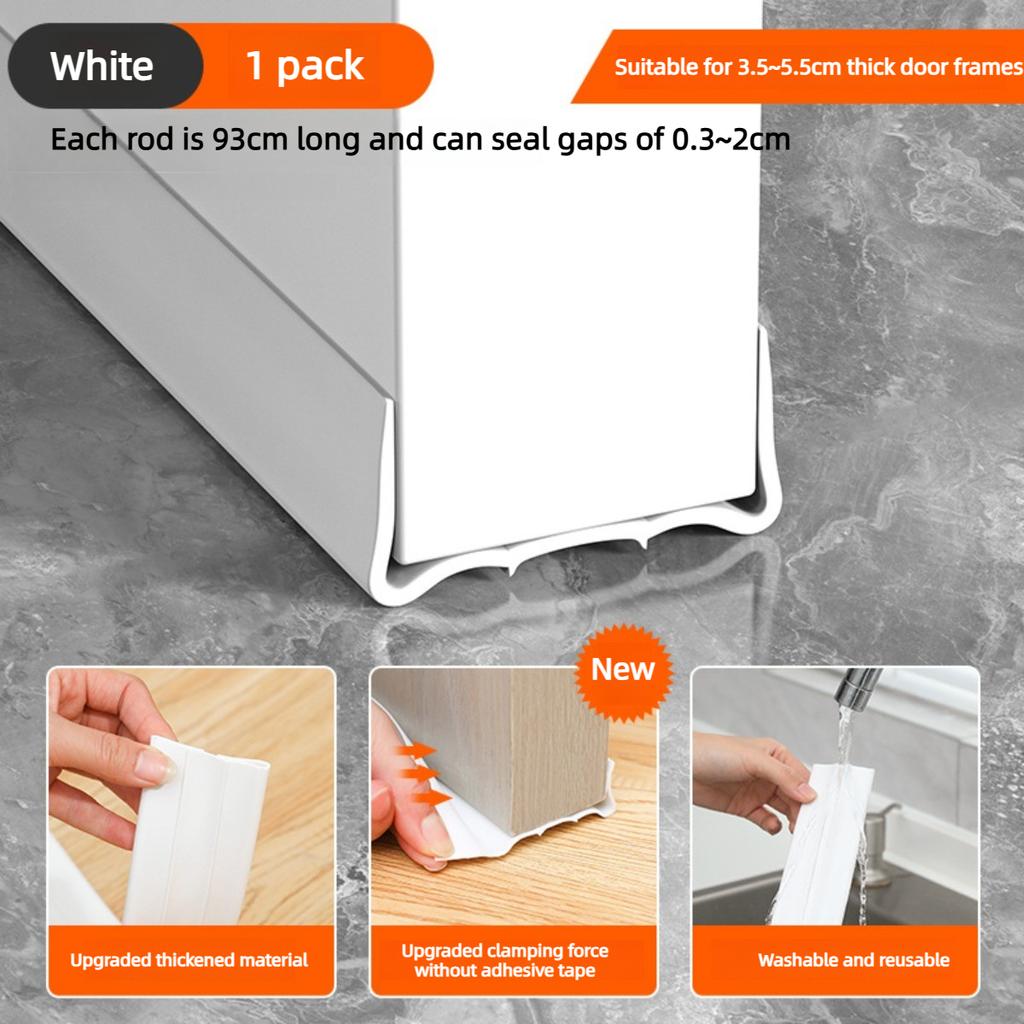 White 1 pack

Suitable for 3.5~5.5cm thick door frames

Each rod is 93cm long and can seal gaps of 0.3~2cm

New

Upgraded thickened material

Upgraded clamping force without adhesive tape

Washable and reusable