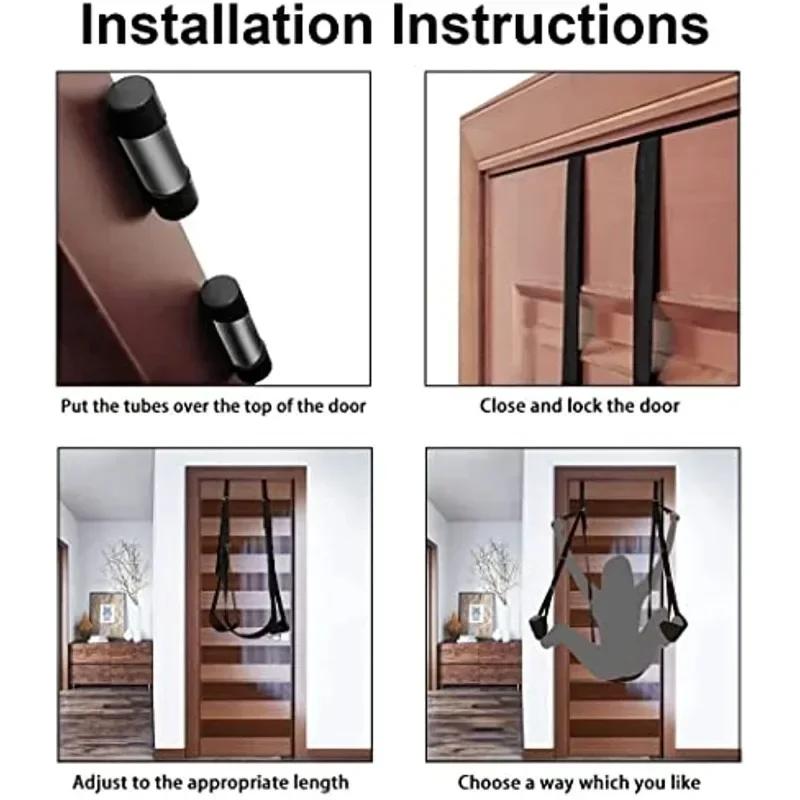 Installation Instructions

Put the tubes over the top of the door

Close and lock the door

Adjust to the appropriate length

Choose a way which you like