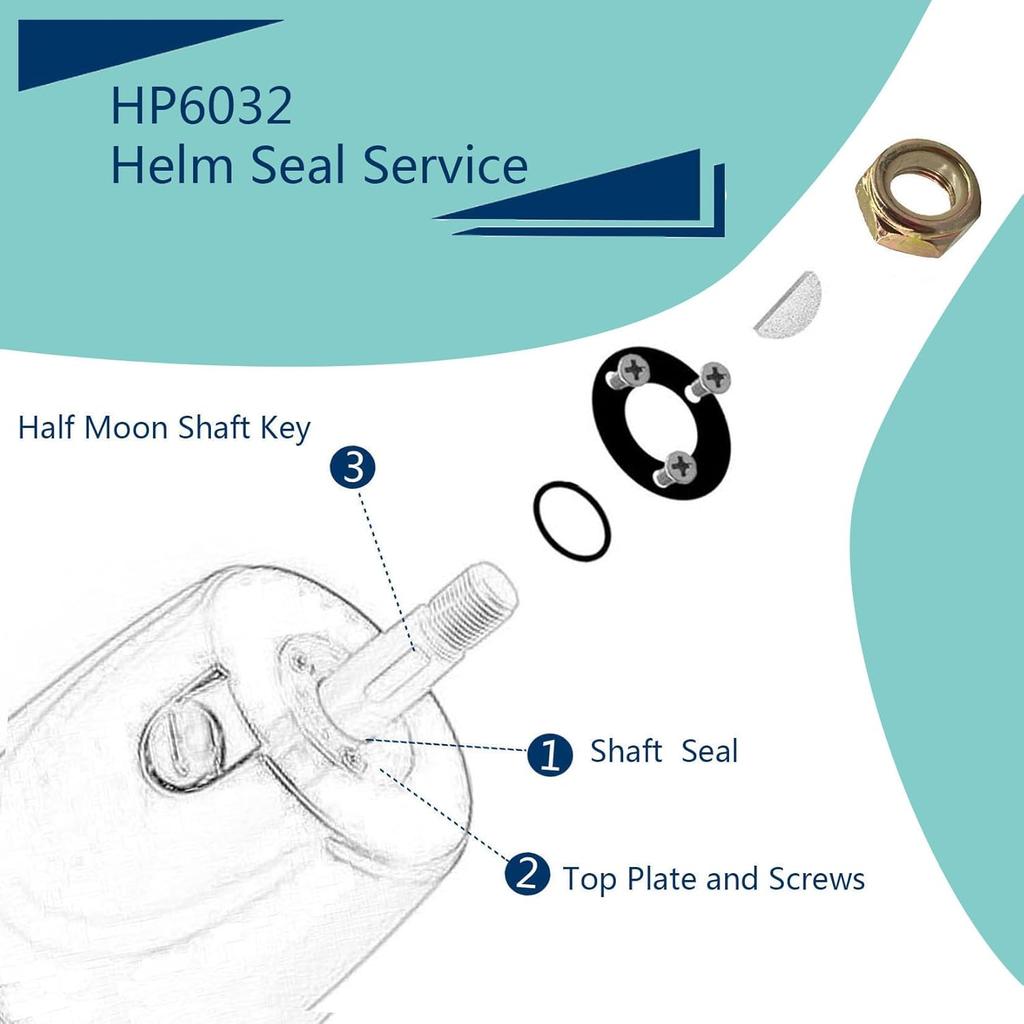 HP6032
Helm Seal Service

Half Moon Shaft Key

3

1 Shaft Seal

2 Top Plate and Screws