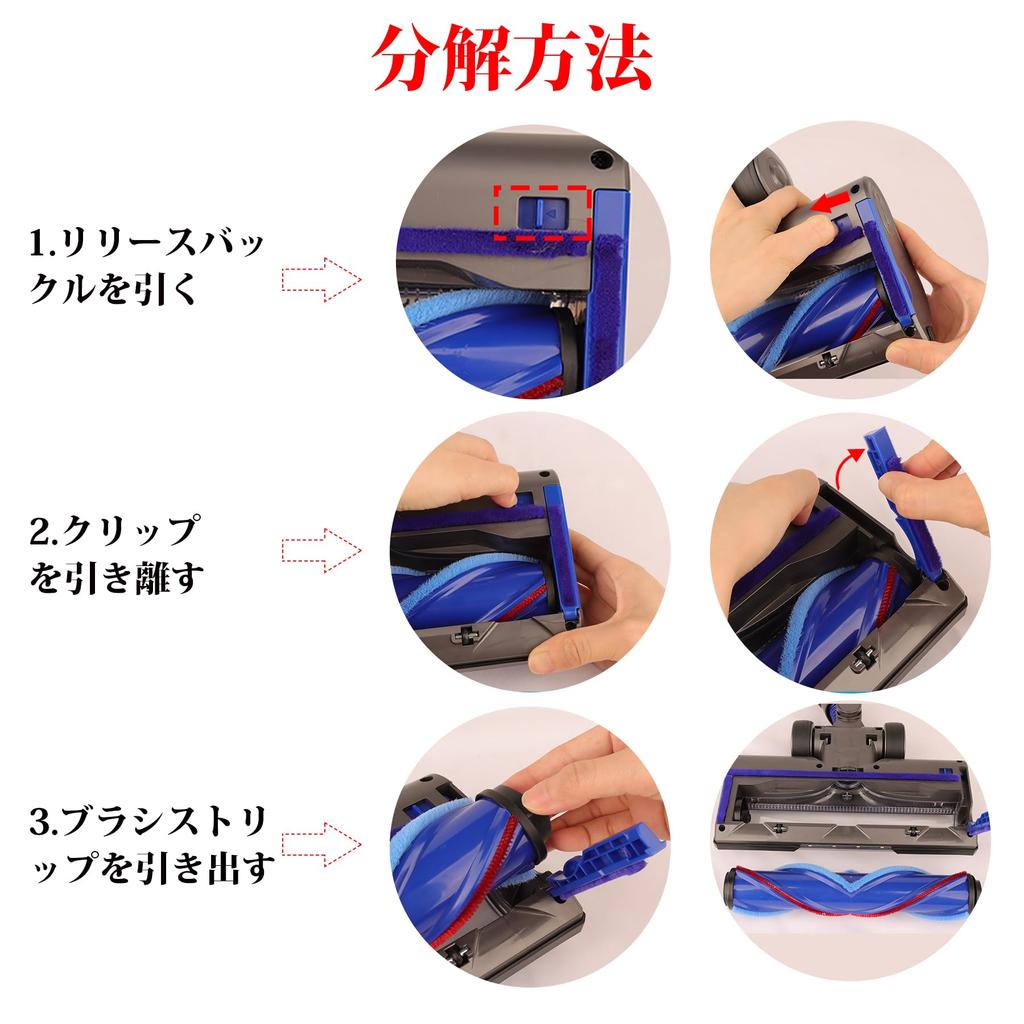 分解方法

1.リリースバックルを引く

2.クリップを引き離す

3.ブラシストリップを引き出す