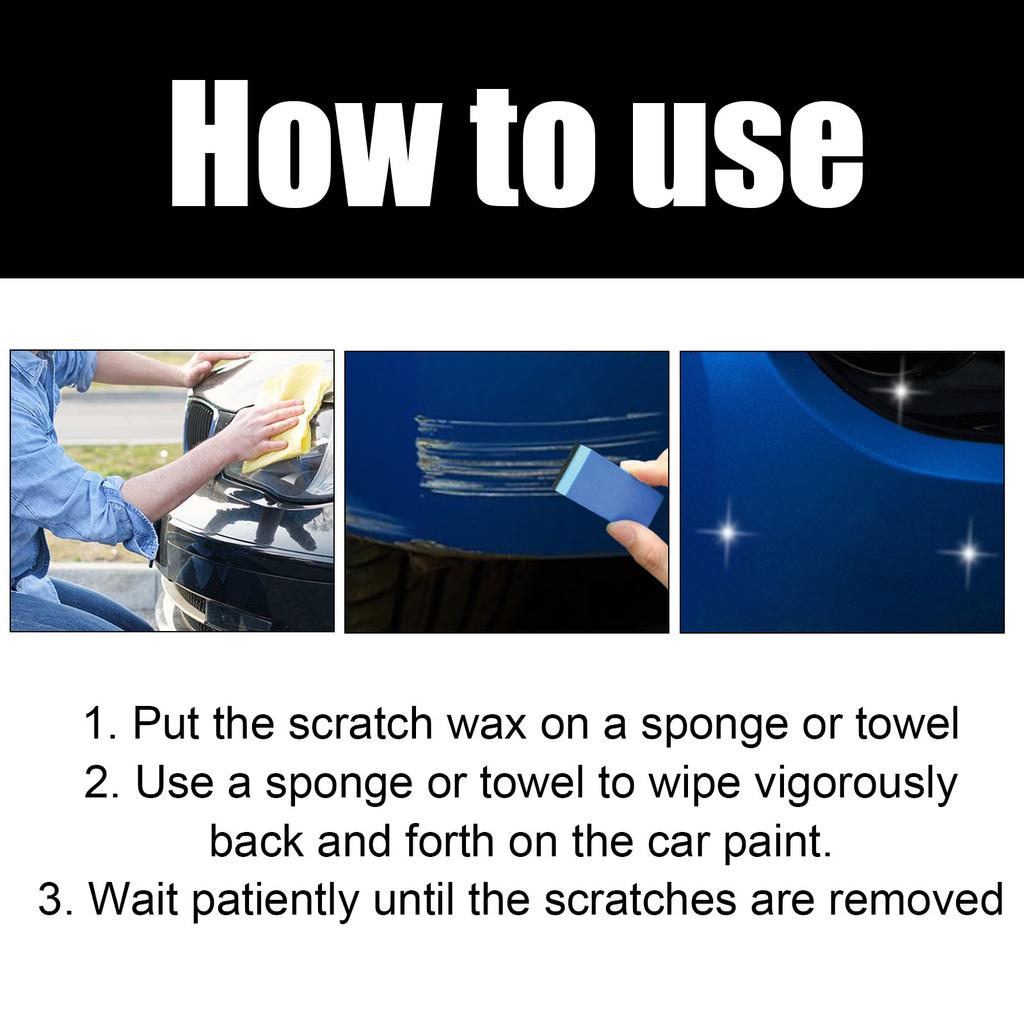 How to use

1. Put the scratch wax on a sponge or towel
2. Use a sponge or towel to wipe vigorously back and forth on the car paint.
3. Wait patiently until the scratches are removed