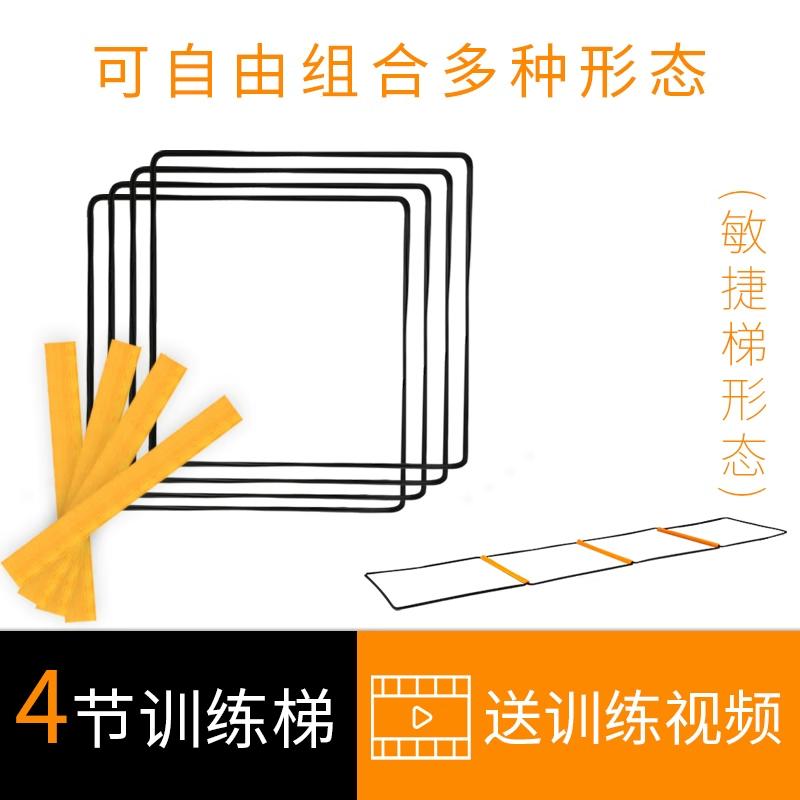 可自由组合多种形态

（敏捷梯形态）

4节训练梯

送训练视频