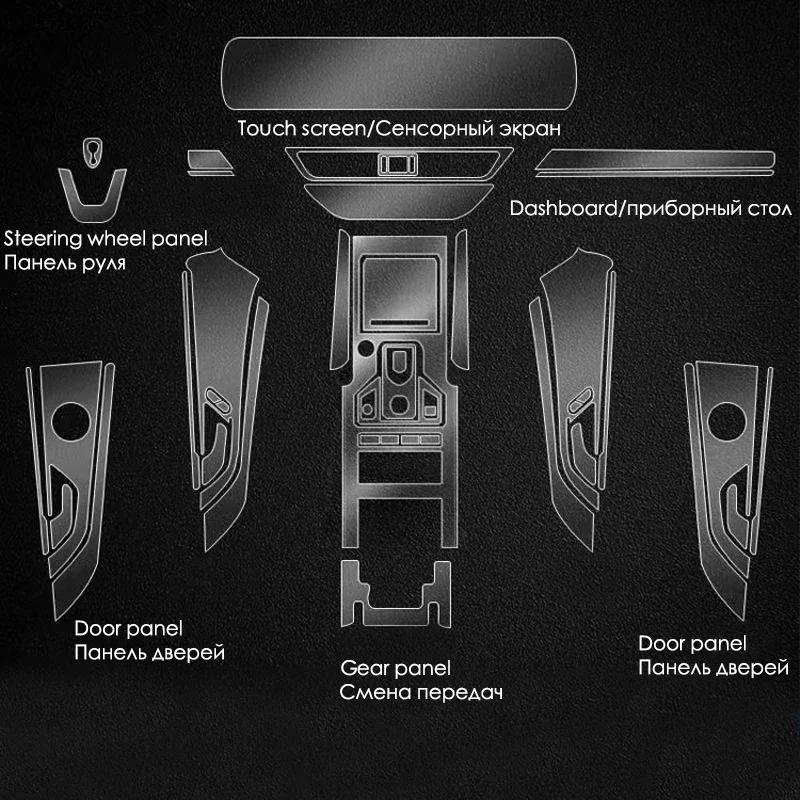 Touch screen/Сенсорный экран

Dashboard/приборный стол

Steering wheel panel
Панель руля

Door panel
Панель дверей

Gear panel
Смена передач

Door panel
Панель дверей