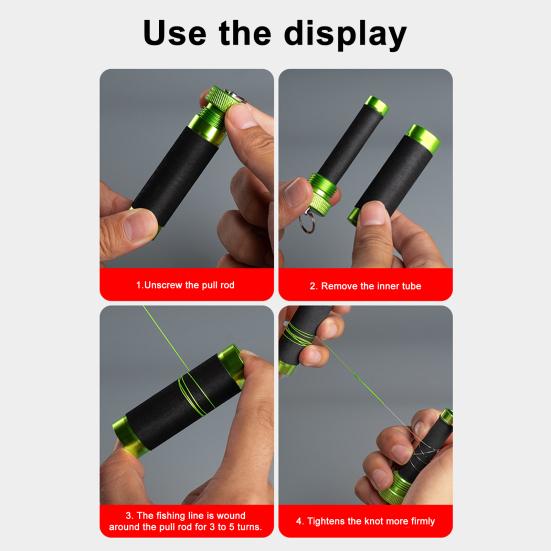 Use the display

1.Unscrew the pull rod

2. Remove the inner tube

3. The fishing line is wound around the pull rod for 3 to 5 turns.

4. Tightens the knot more firmly