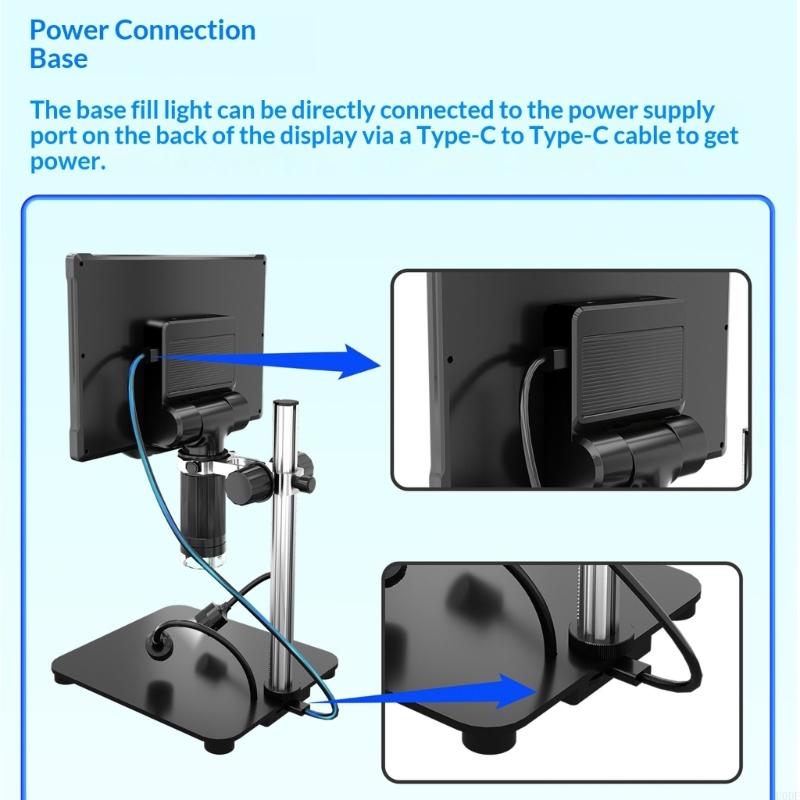 Power Connection
Base

The base fill light can be directly connected to the power supply port on the back of the display via a Type-C to Type-C cable to get power.