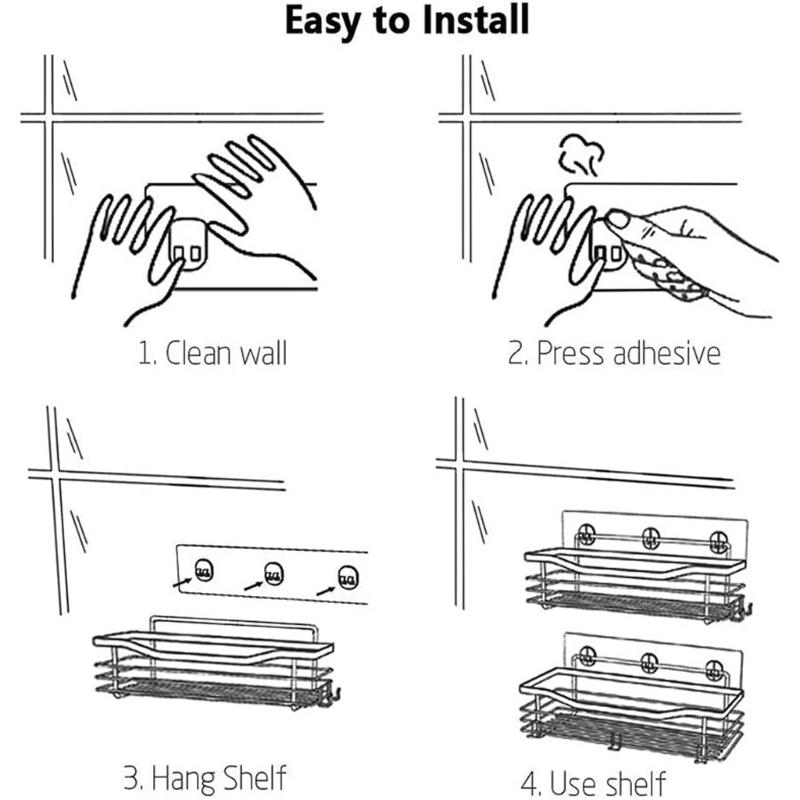 Easy to Install

1. Clean wall

2. Press adhesive

3. Hang Shelf

4. Use shelf