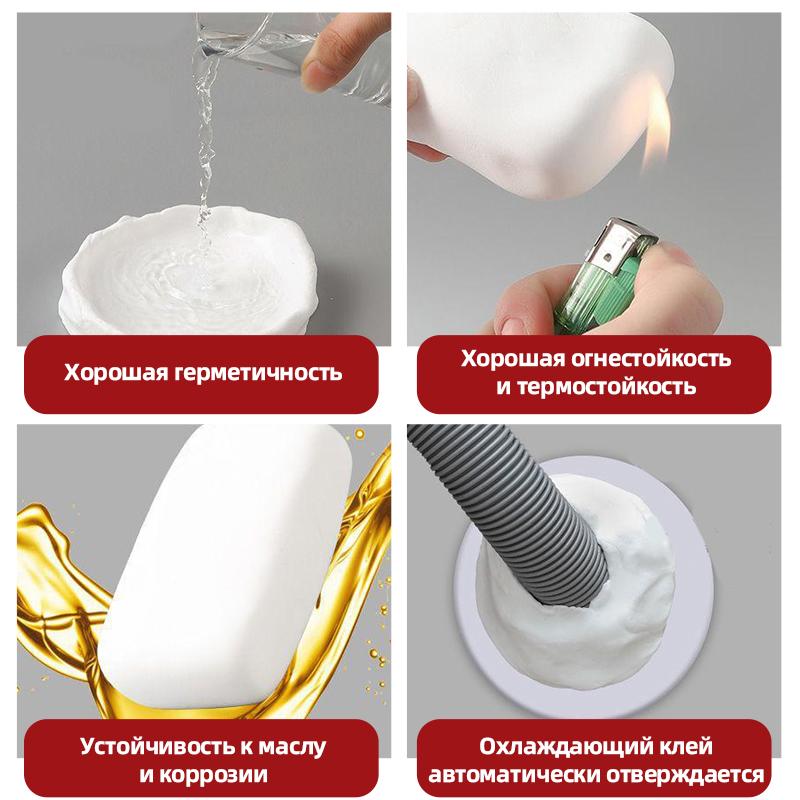 Хорошая герметичность

Хорошая огнестойкость
и термостойкость

Устойчивость к маслу
и коррозии

Охлаждающий клей
автоматически отверждается