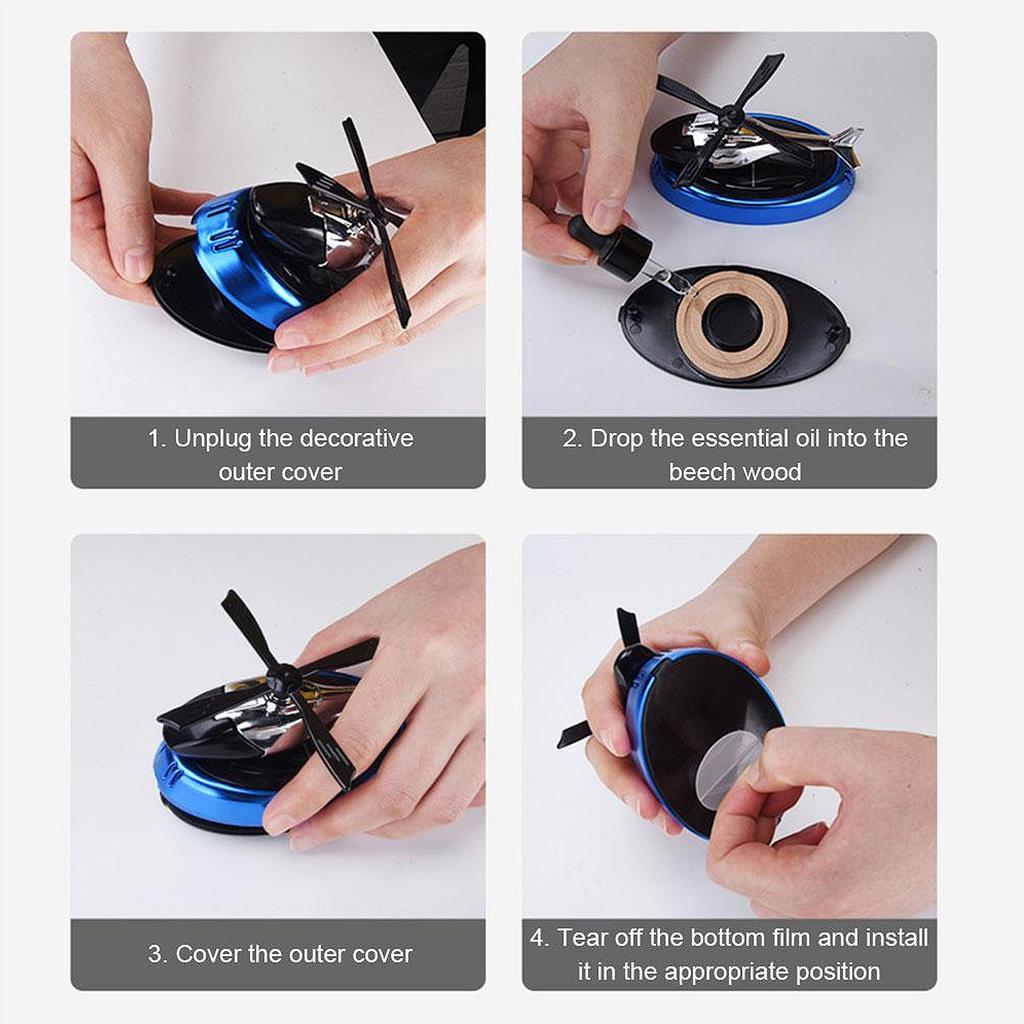 1. Unplug the decorative outer cover

2. Drop the essential oil into the beech wood

3. Cover the outer cover

4. Tear off the bottom film and install it in the appropriate position