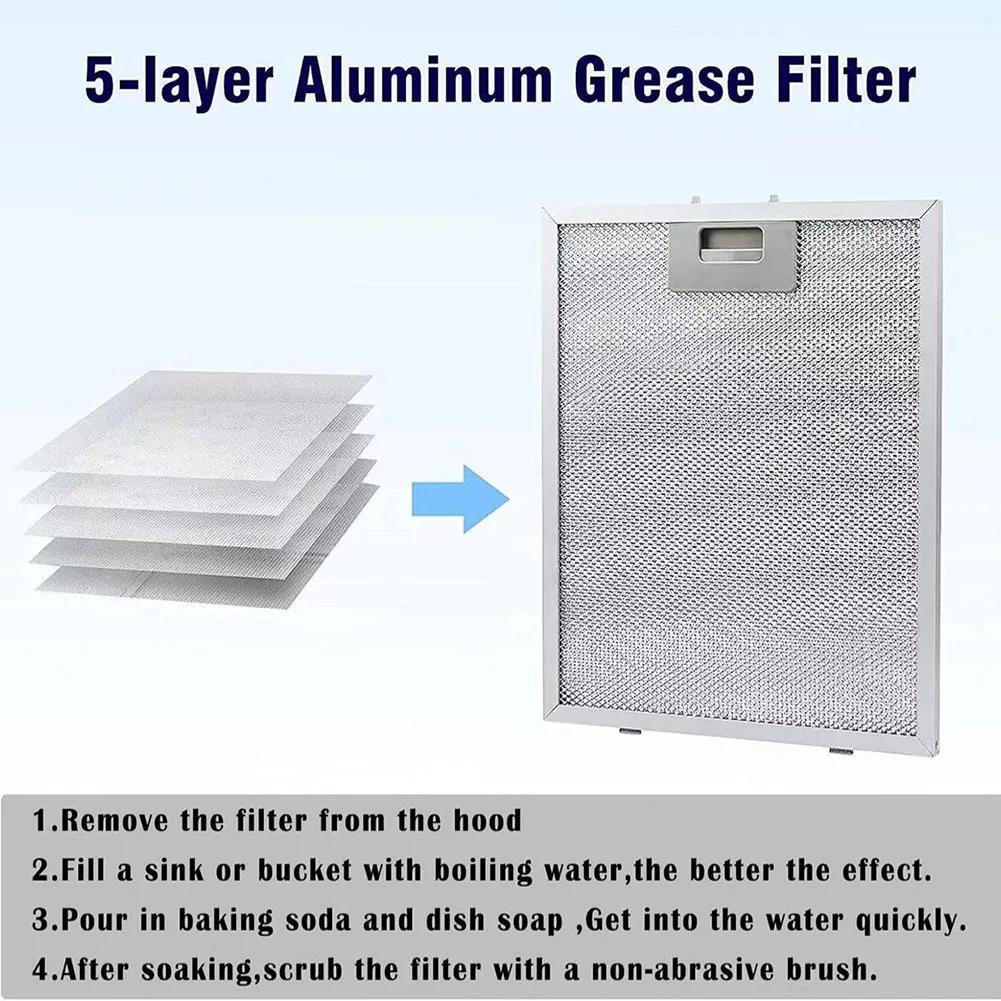 5-layer Aluminum Grease Filter

1.Remove the filter from the hood
2.Fill a sink or bucket with boiling water,the better the effect.
3.Pour in baking soda and dish soap ,Get into the water quickly.
4.After soaking,scrub the filter with a non-abrasive brush.