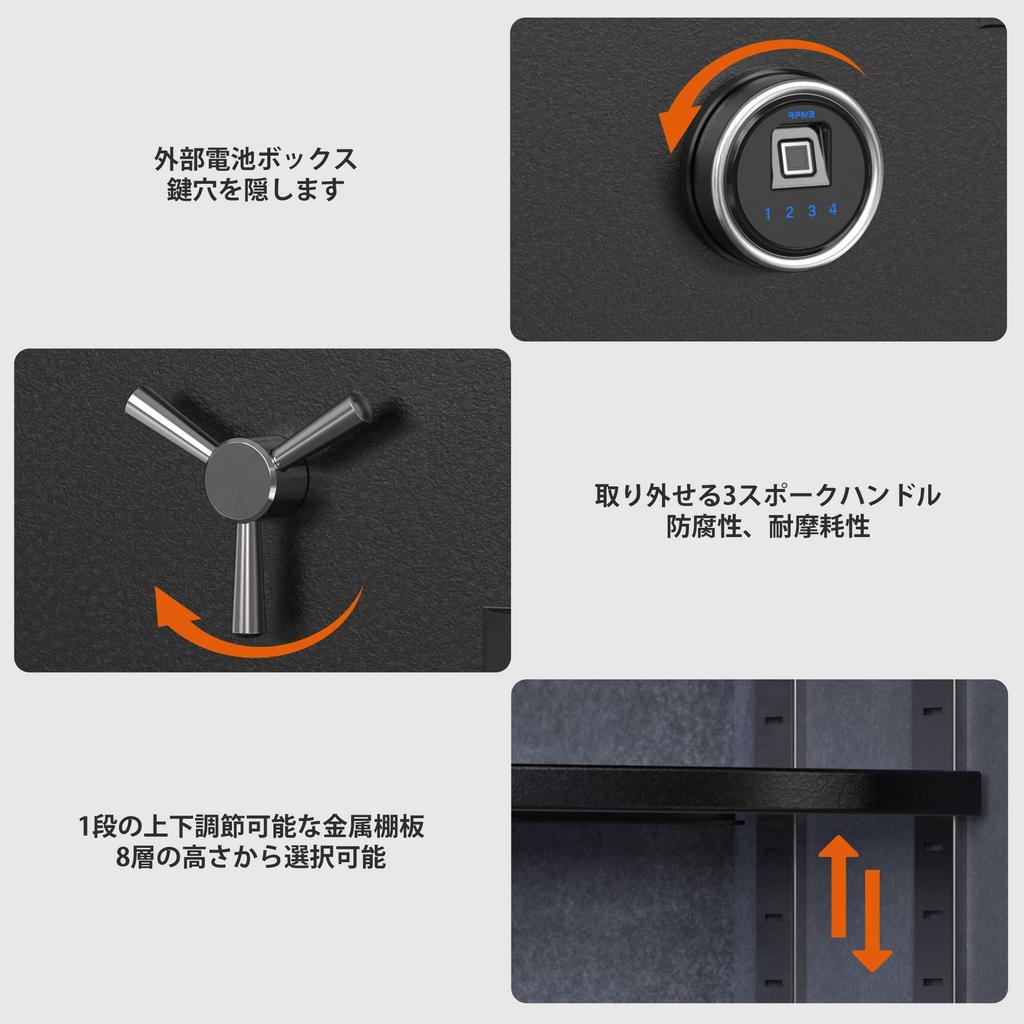 外部電池ボックス
鍵穴を隠します

RPNB

1 2 3 4

取り外せる3スポークハンドル
防腐性、耐摩耗性

1段の上下調節可能な金属棚板
8層の高さから選択可能