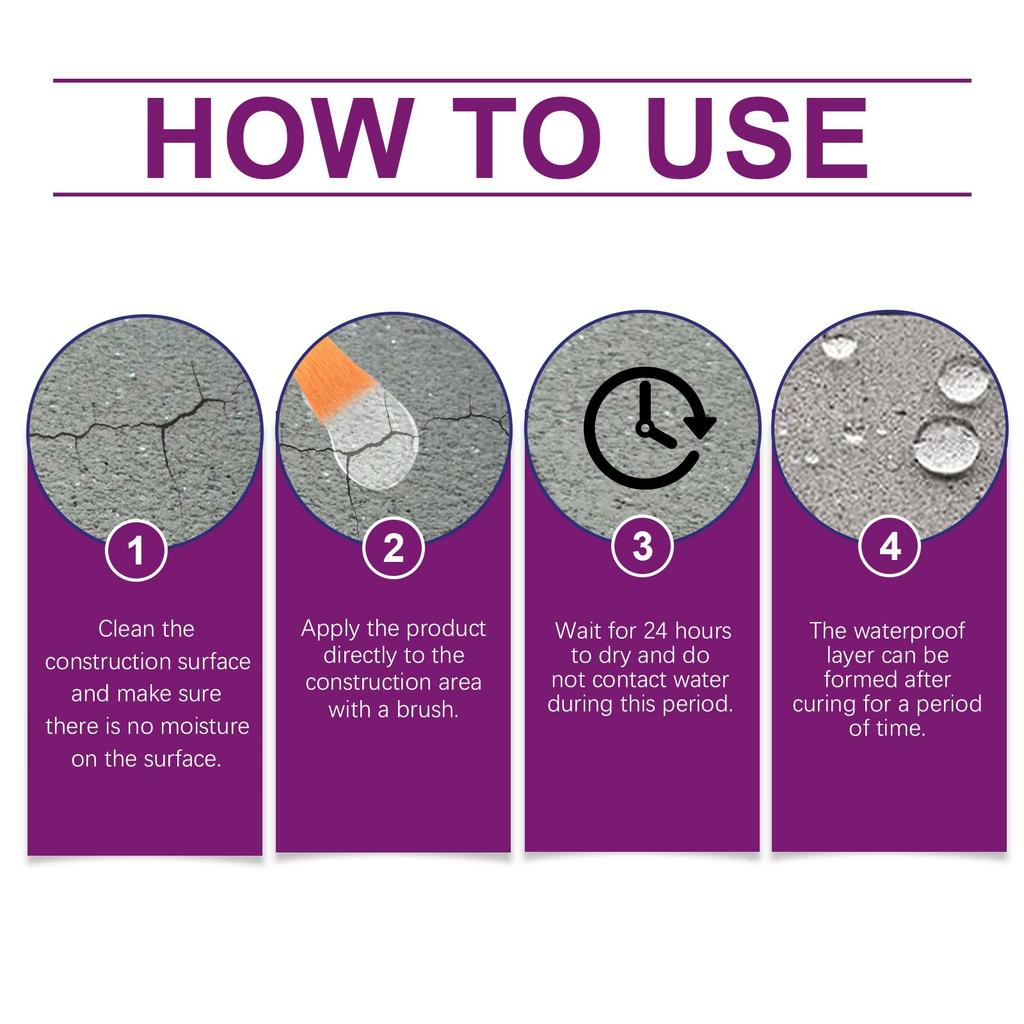 HOW TO USE

1

Clean the construction surface and make sure there is no moisture on the surface.

2

Apply the product directly to the construction area with a brush.

3

Wait for 24 hours to dry and do not contact water during this period.

4

The waterproof layer can be formed after curing for a period of time.