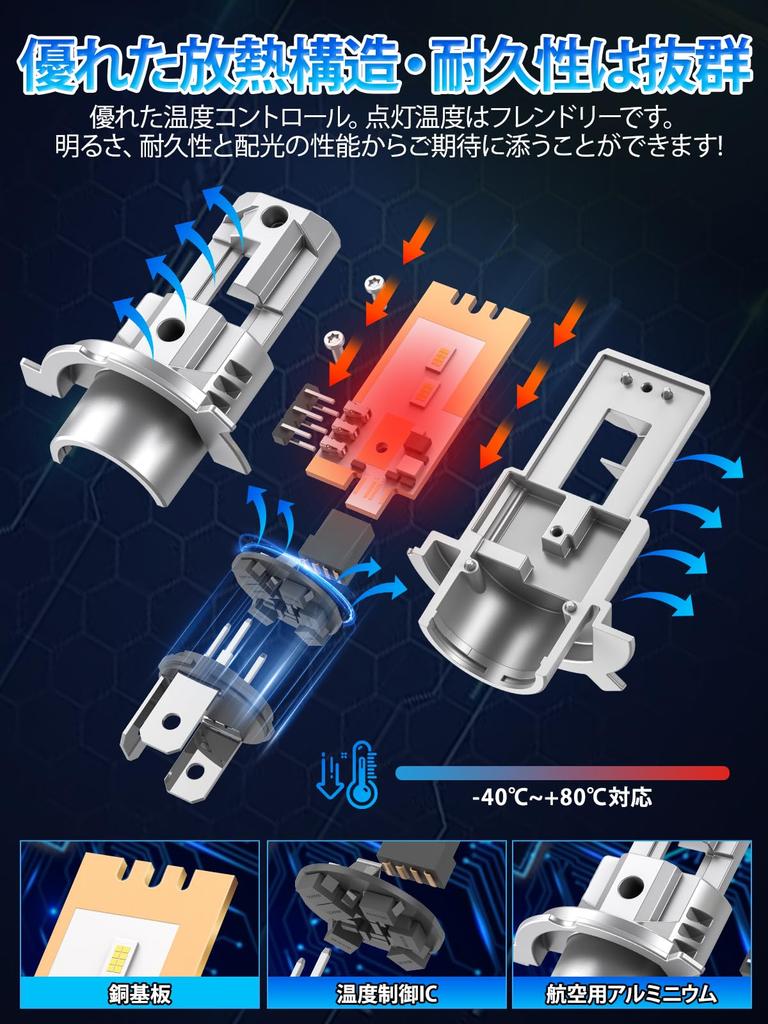 優れた放熱構造・耐久性は抜群

優れた温度コントロール。点灯温度はフレンドリーです。
明るさ、耐久性と配光の性能からご期待に添うことができます!

-40℃~+80℃対応

銅基板

温度制御IC

航空用アルミニウム