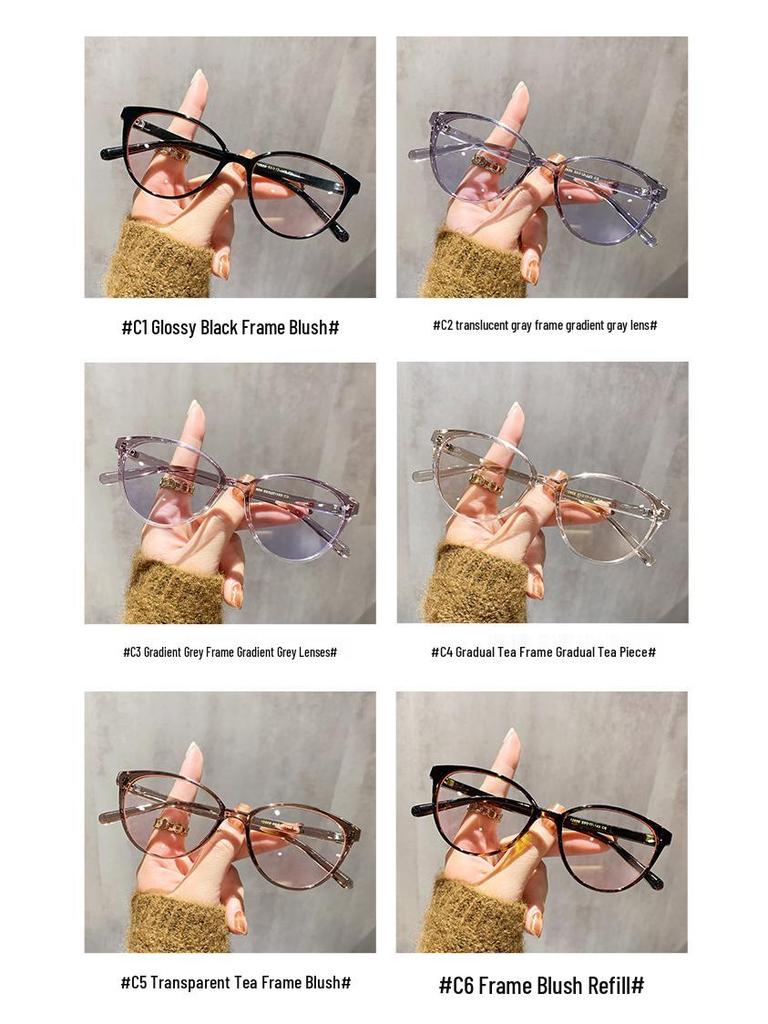 #C1 Glossy Black Frame Blush#

#C2 translucent gray frame gradient gray lens#

#C3 Gradient Grey Frame Gradient Grey Lenses#

#C4 Gradual Tea Frame Gradual Tea Piece#

#C5 Transparent Tea Frame Blush#

#C6 Frame Blush Refill#