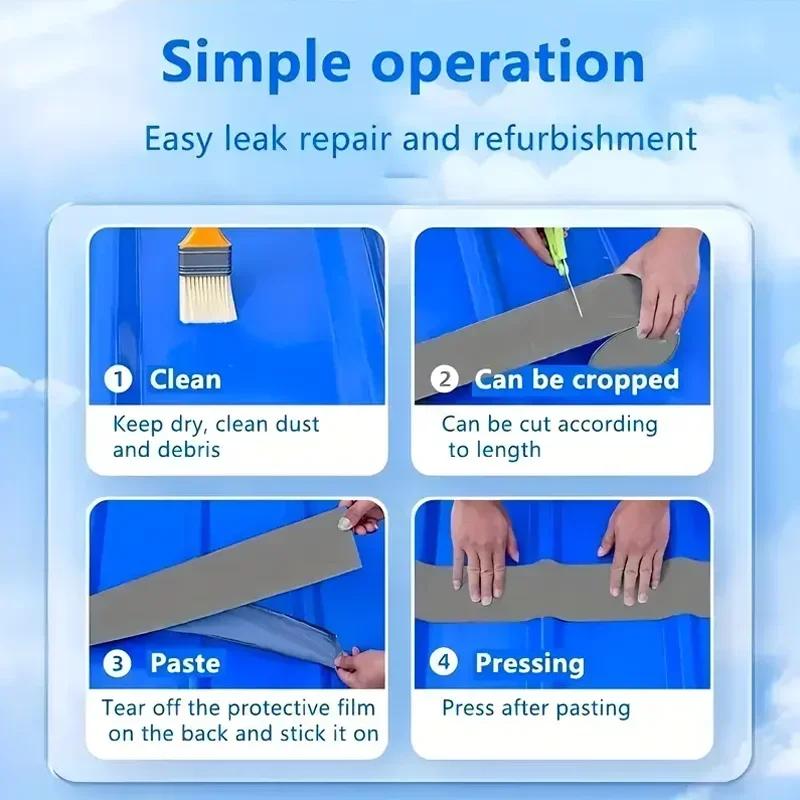 Simple operation

Easy leak repair and refurbishment

1 Clean

Keep dry, clean dust and debris

2 Can be cropped

Can be cut according to length

3 Paste

Tear off the protective film on the back and stick it on

4 Pressing

Press after pasting