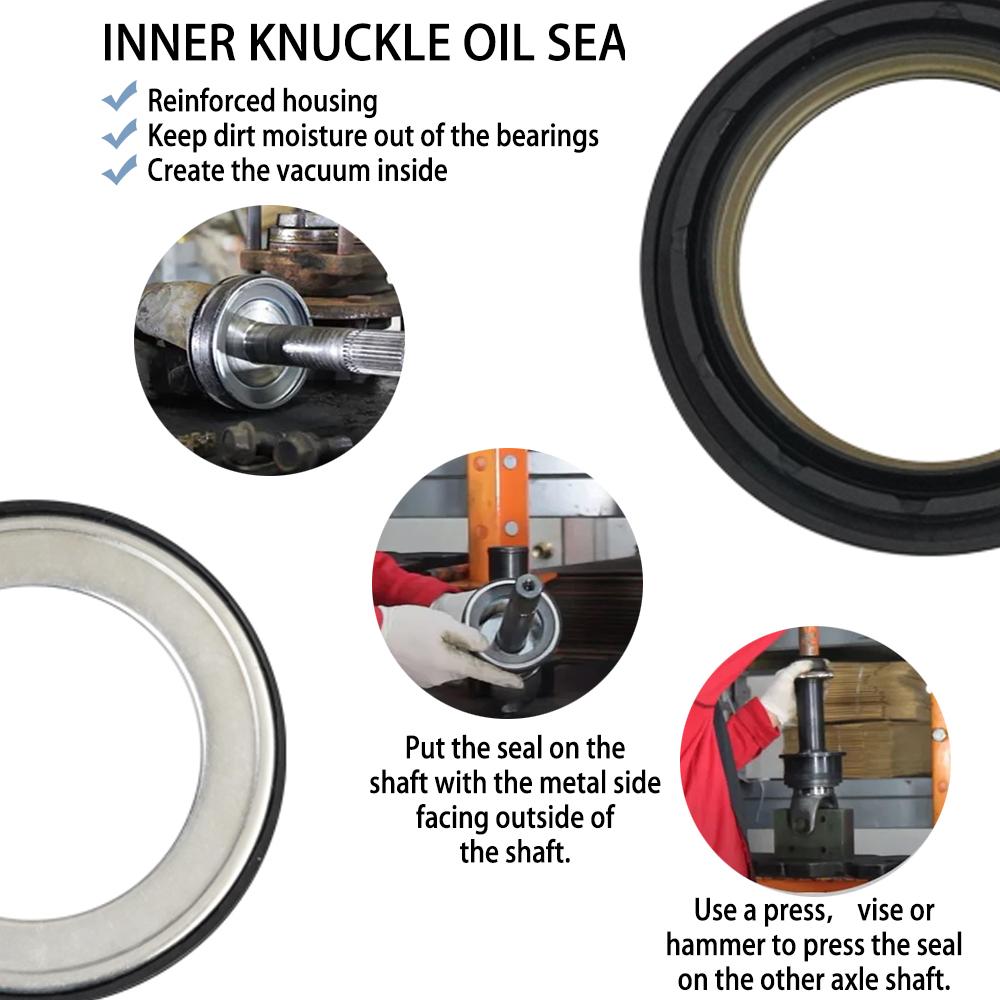 INNER KNUCKLE OIL SEA

Reinforced housing
Keep dirt moisture out of the bearings
Create the vacuum inside

Put the seal on the shaft with the metal side facing outside of the shaft.

Use a press, vise or hammer to press the seal on the other axle shaft.