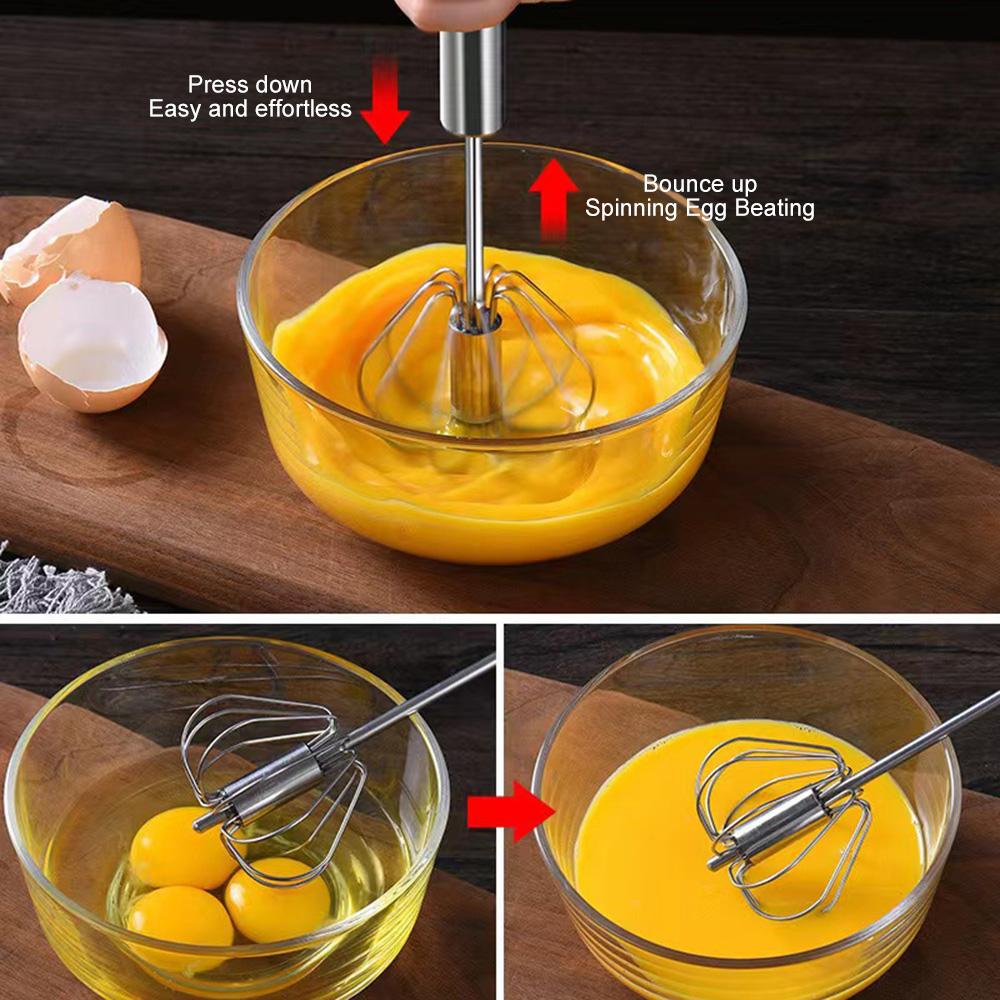 Press down
Easy and effortless

Bounce up
Spinning Egg Beating