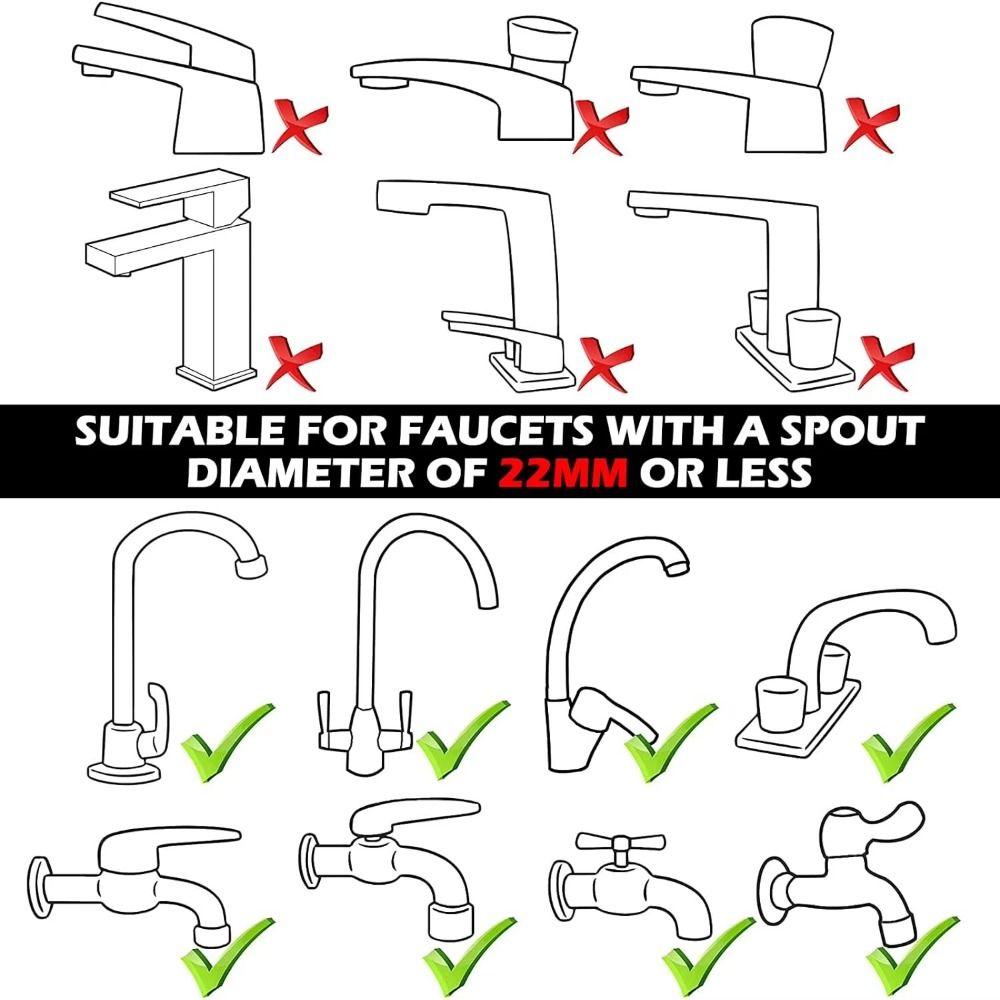 SUITABLE FOR FAUCETS WITH A SPOUT DIAMETER OF 22MM OR LESS