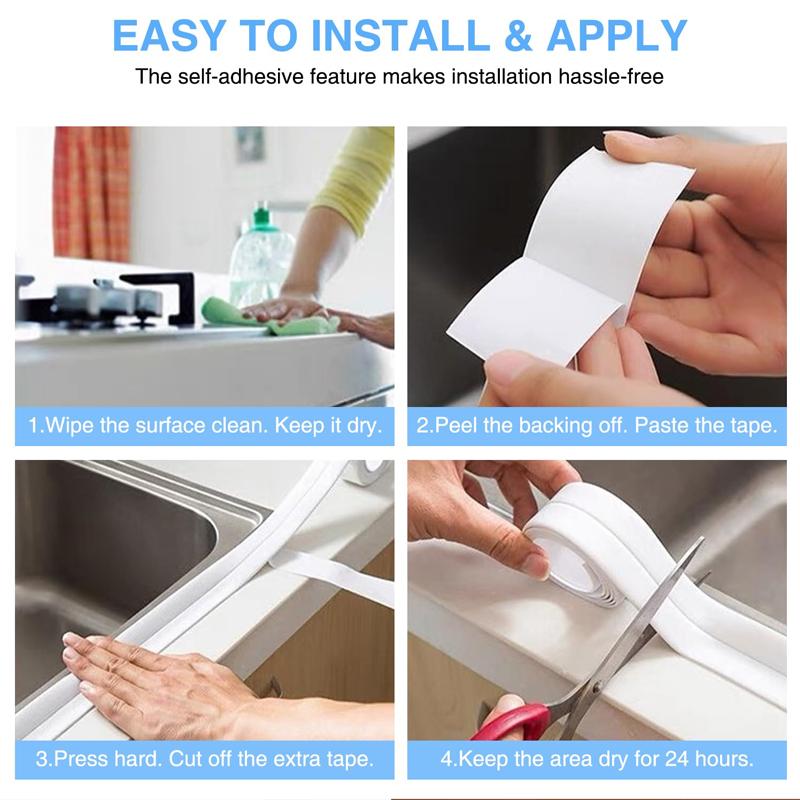 EASY TO INSTALL & APPLY

The self-adhesive feature makes installation hassle-free

1.Wipe the surface clean. Keep it dry.

2.Peel the backing off. Paste the tape.

3.Press hard. Cut off the extra tape.

4.Keep the area dry for 24 hours.