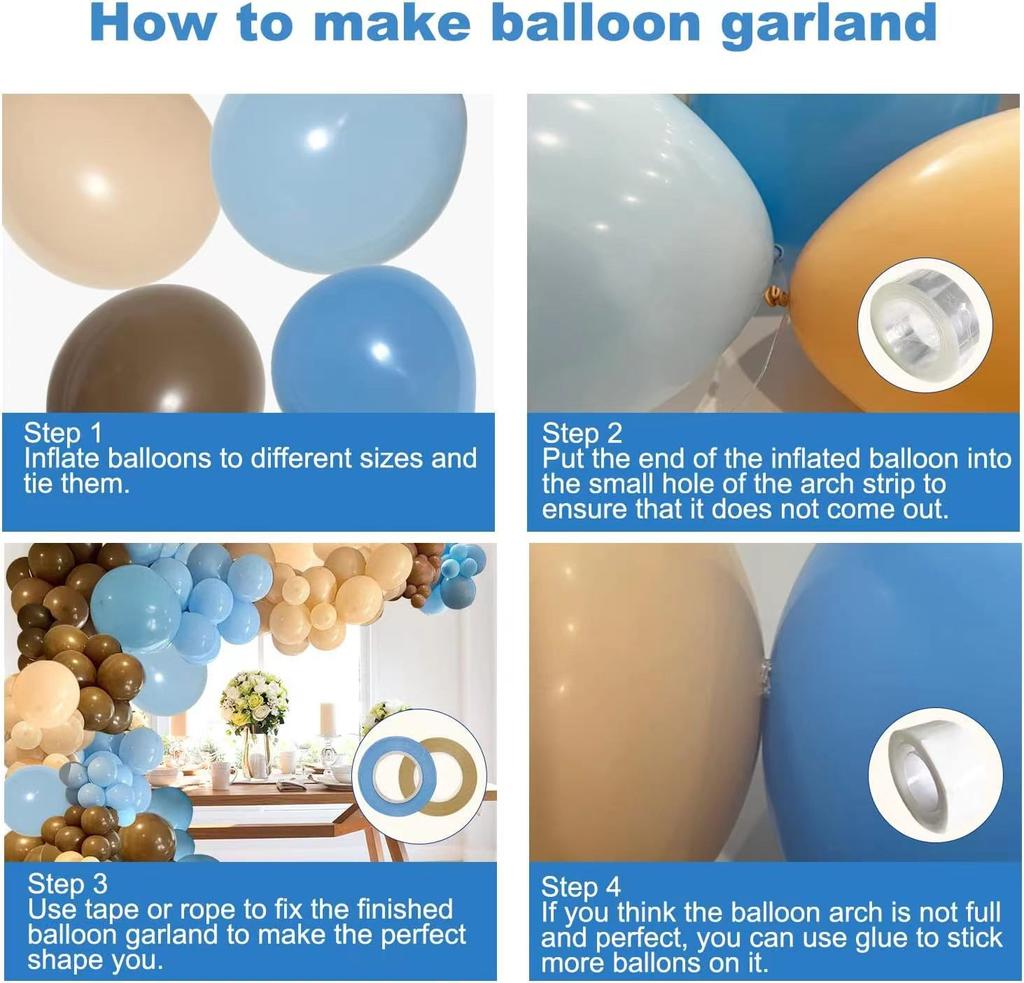 How to make balloon garland

Step 1
Inflate balloons to different sizes and tie them.

Step 2
Put the end of the inflated balloon into the small hole of the arch strip to ensure that it does not come out.

Step 3
Use tape or rope to fix the finished balloon garland to make the perfect shape you.

Step 4
If you think the balloon arch is not full and perfect, you can use glue to stick more ballons on it.