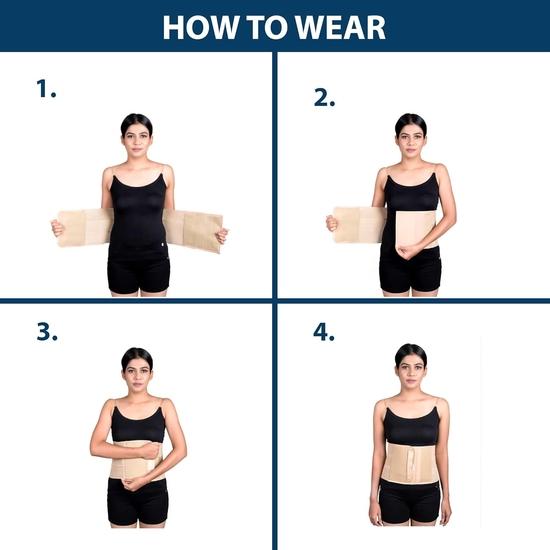 HOW TO WEAR

1.

2.

3.

4.