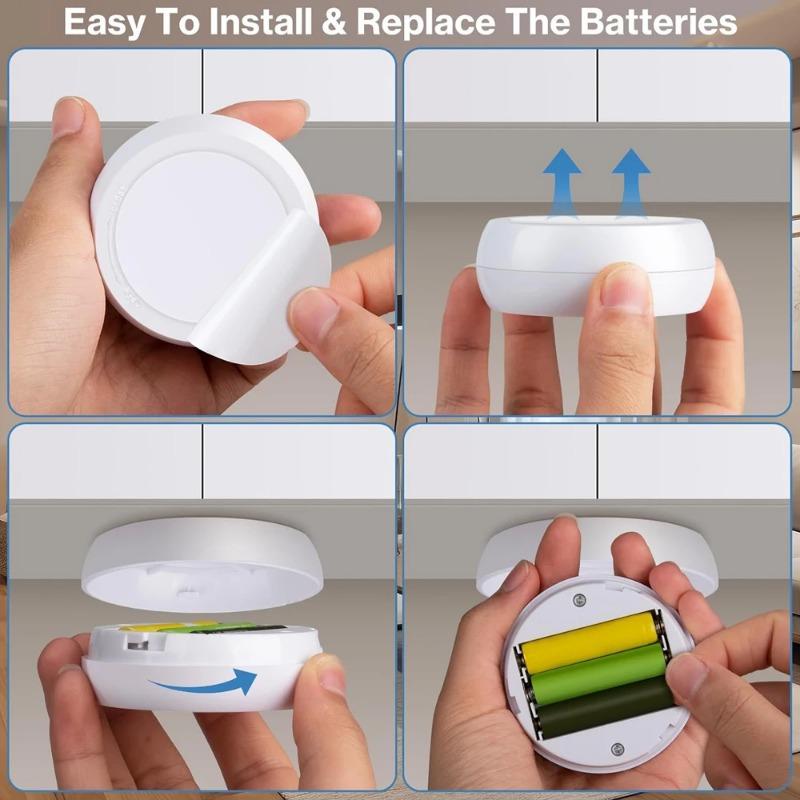 Easy To Install & Replace The Batteries