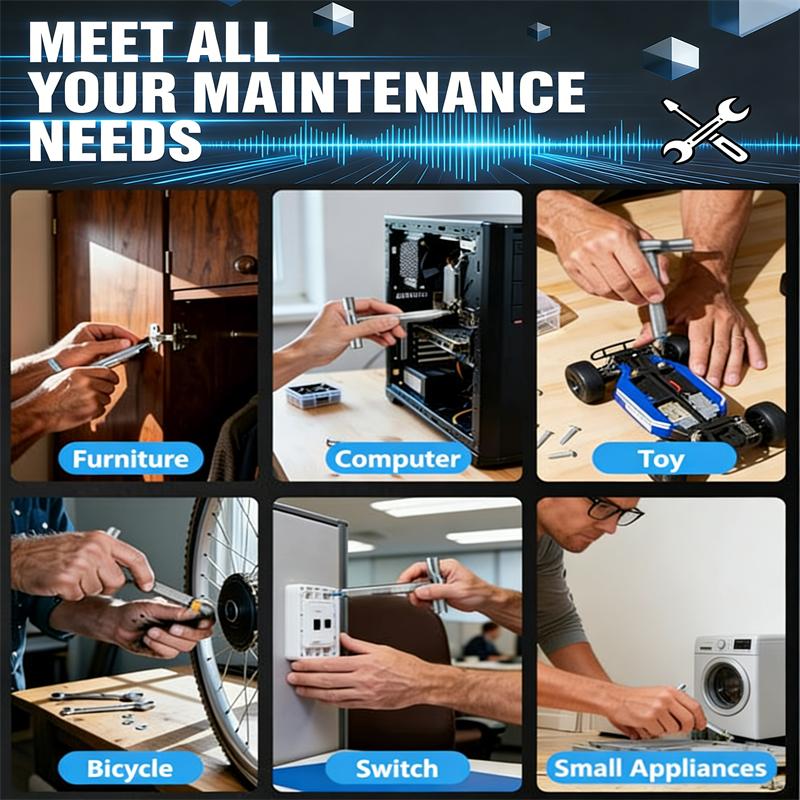 MEET ALL YOUR MAINTENANCE NEEDS

Furniture

Computer

Toy

Bicycle

Switch

Small Appliances