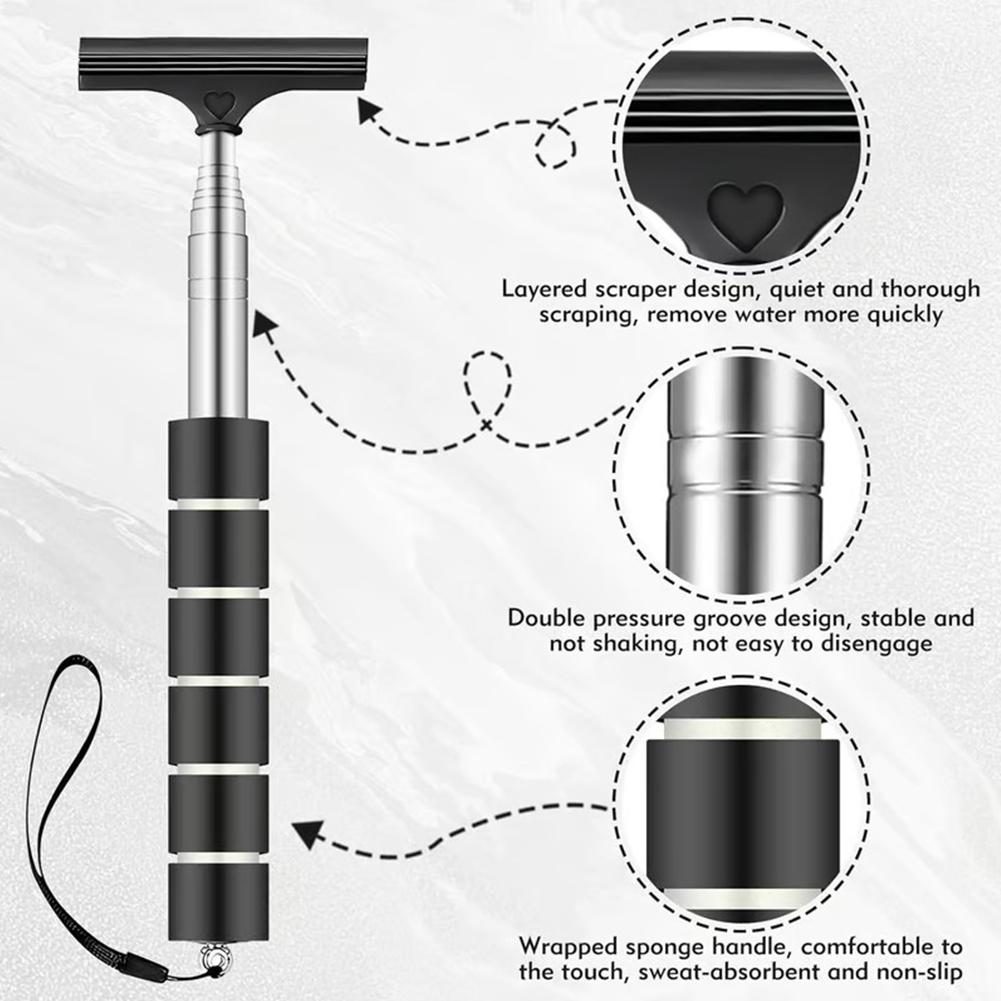 Layered scraper design, quiet and thorough scraping, remove water more quickly

Double pressure groove design, stable and not shaking, not easy to disengage

Wrapped sponge handle, comfortable to the touch, sweat-absorbent and non-slip