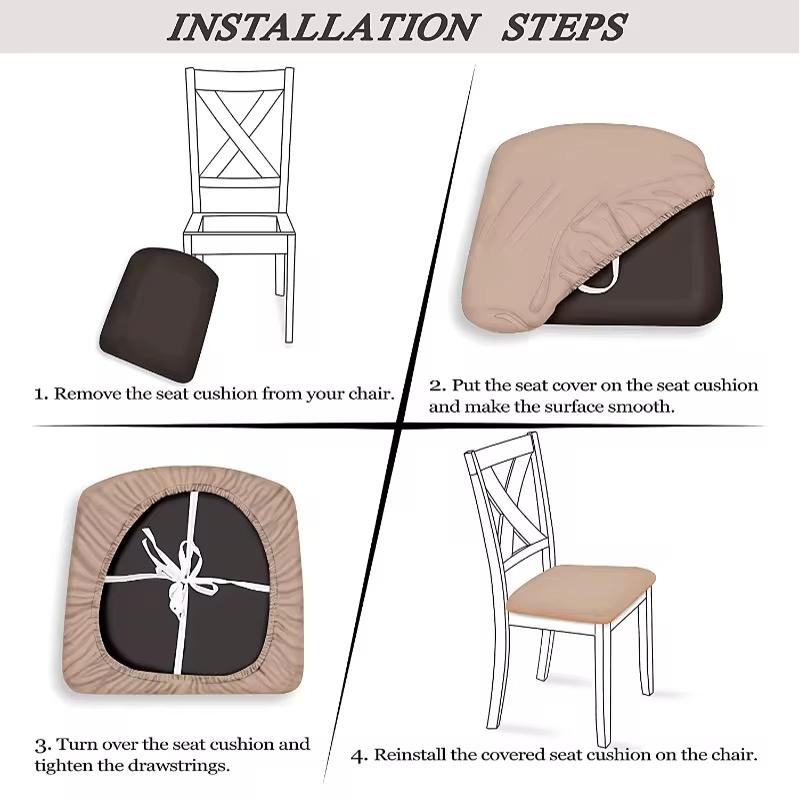 INSTALLATION STEPS

1. Remove the seat cushion from your chair.

2. Put the seat cover on the seat cushion and make the surface smooth.

3. Turn over the seat cushion and tighten the drawstrings.

4. Reinstall the covered seat cushion on the chair.