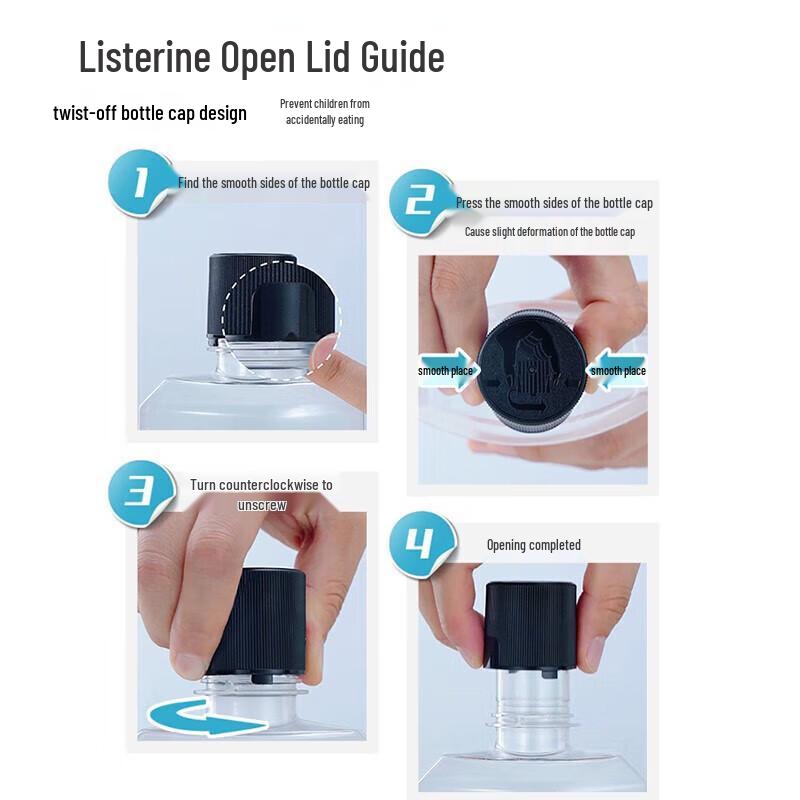 Listerine Open Lid Guide

twist-off bottle cap design

Prevent children from accidentally eating

1

Find the smooth sides of the bottle cap

2

Press the smooth sides of the bottle cap

Cause slight deformation of the bottle cap

smooth place

smooth place

3

Turn counterclockwise to unscrew

4

Opening completed