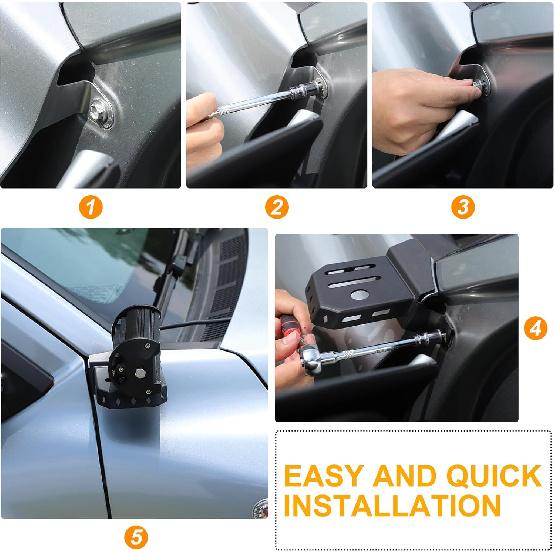 1

2

3

4

5

EASY AND QUICK INSTALLATION