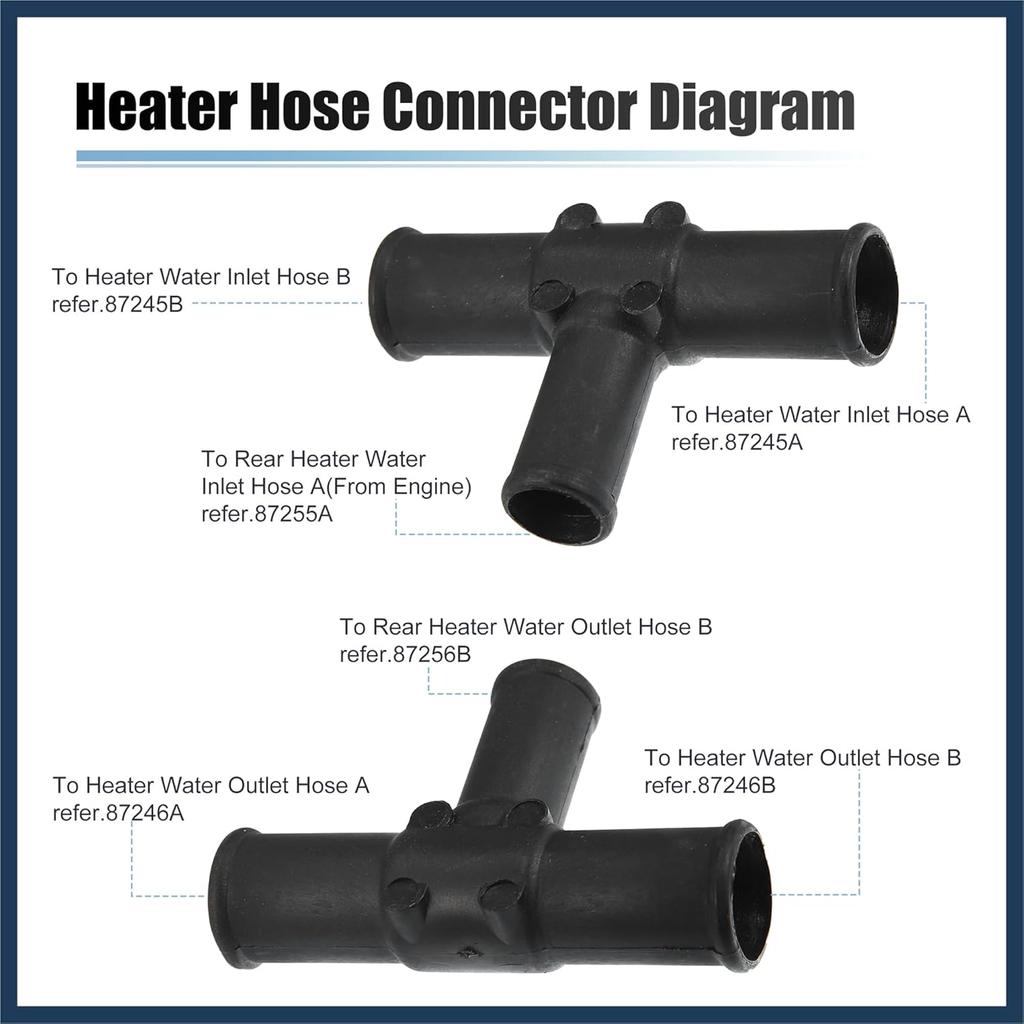 Heater Hose Connector Diagram

To Heater Water Inlet Hose B
refer.87245B

To Heater Water Inlet Hose A
refer.87245A

To Rear Heater Water
Inlet Hose A(From Engine)
refer.87255A

To Rear Heater Water Outlet Hose B
refer.87256B

To Heater Water Outlet Hose A
refer.87246A

To Heater Water Outlet Hose B
refer.87246B