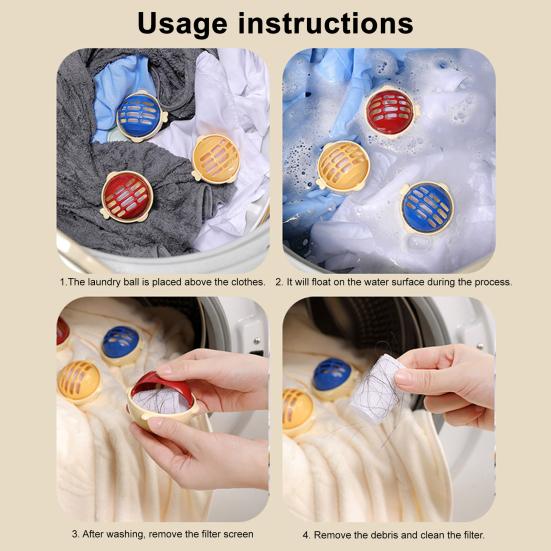 Usage instructions

1.The laundry ball is placed above the clothes.

2. It will float on the water surface during the process.

3. After washing, remove the filter screen

4. Remove the debris and clean the filter.